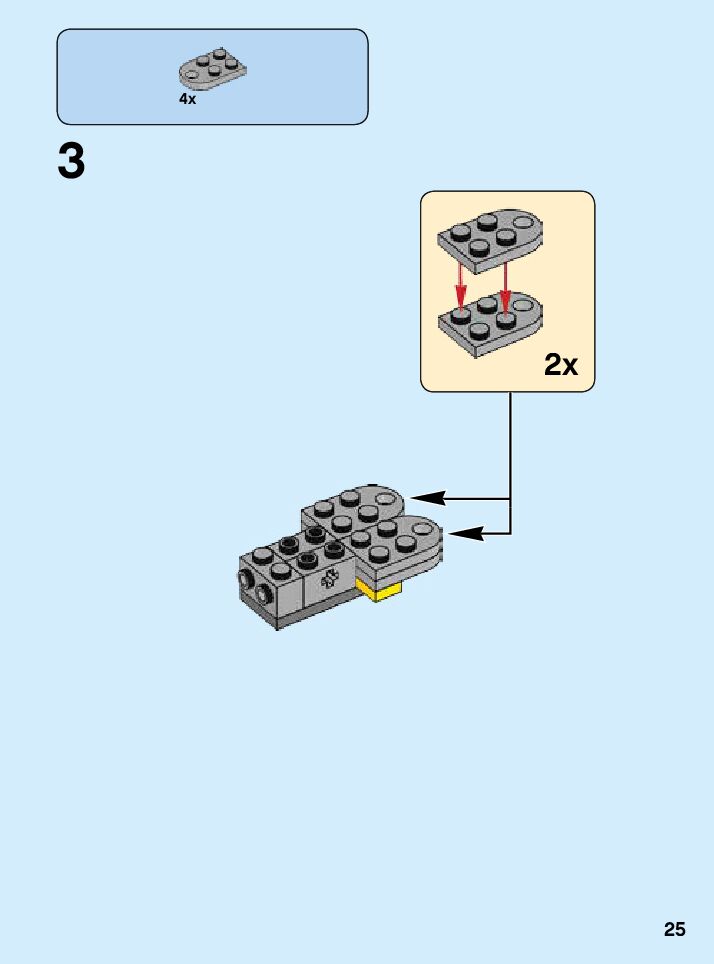 4x

3

2x

25