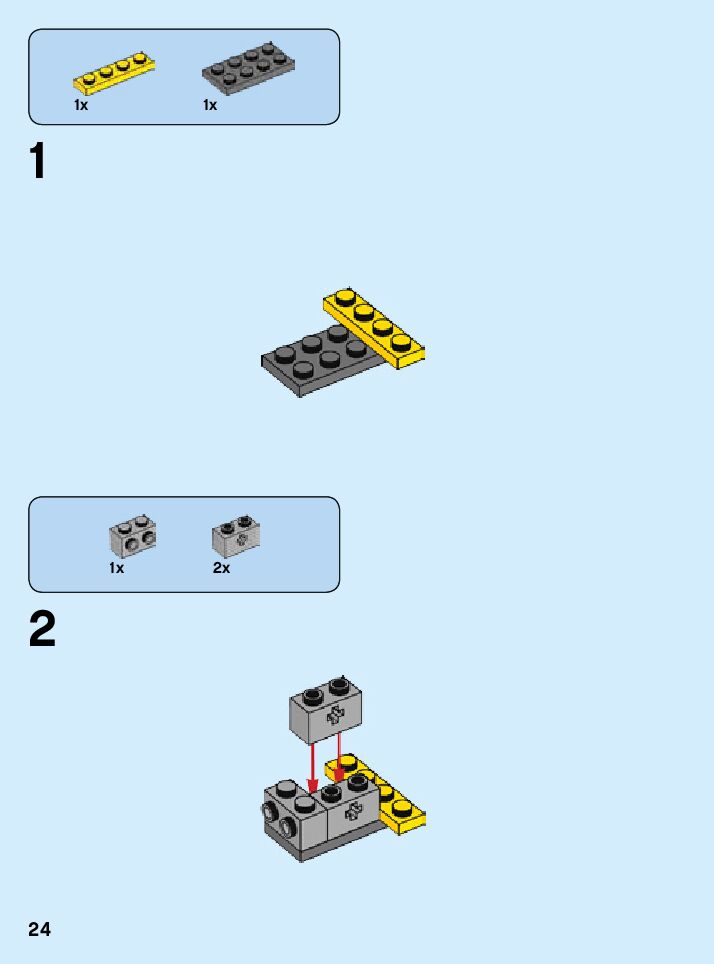 1x 1x

1

1x 2x

2

24