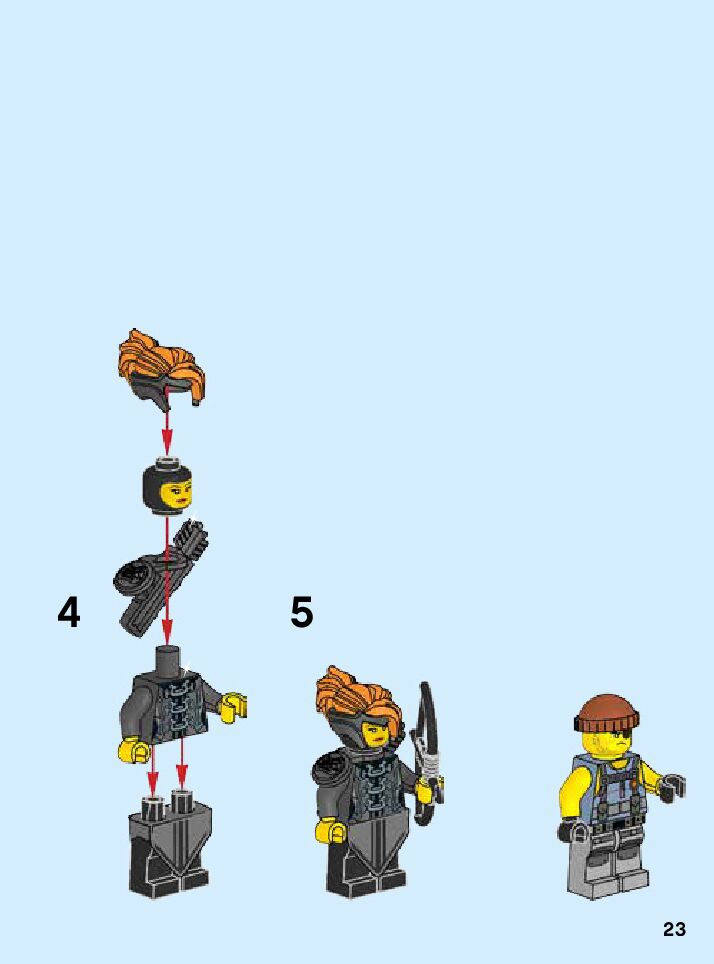 4

5

23