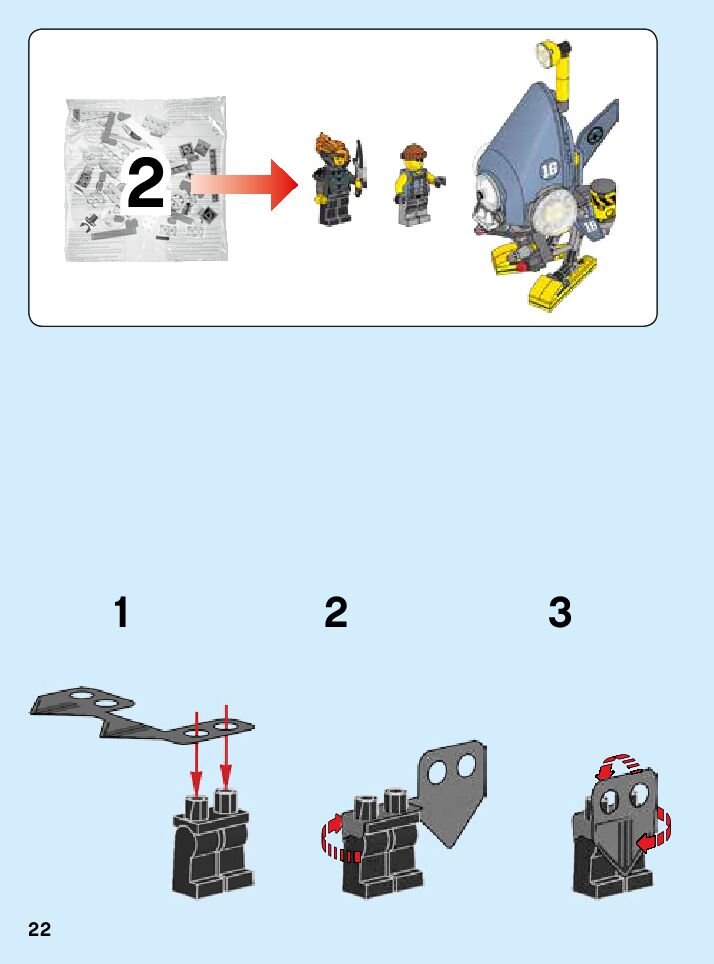 2

16

16

1

2

3

22