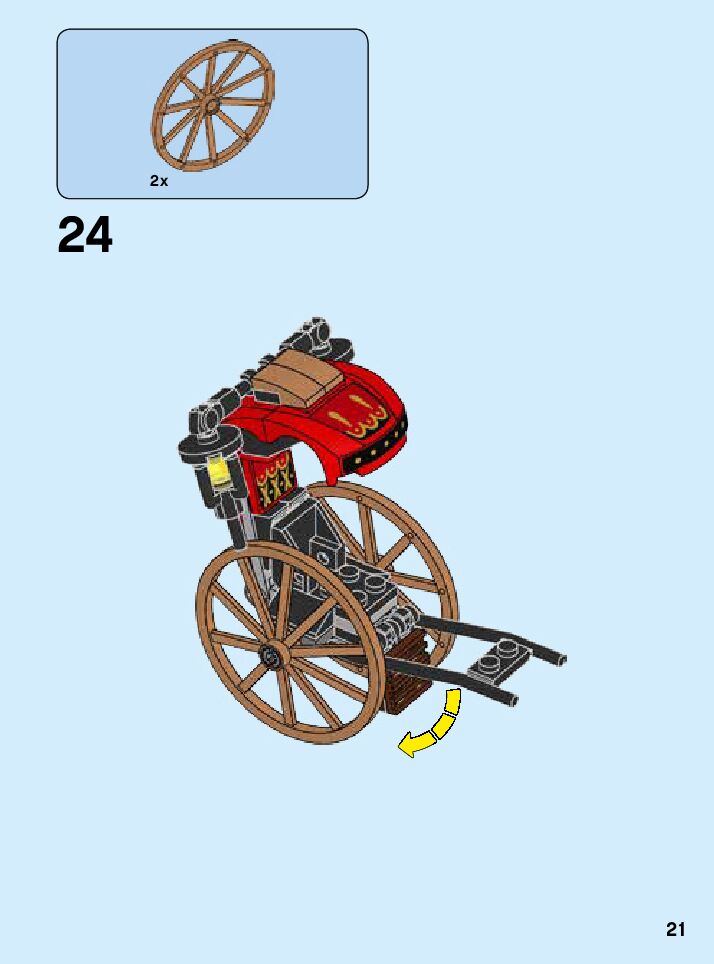 2x

24

21