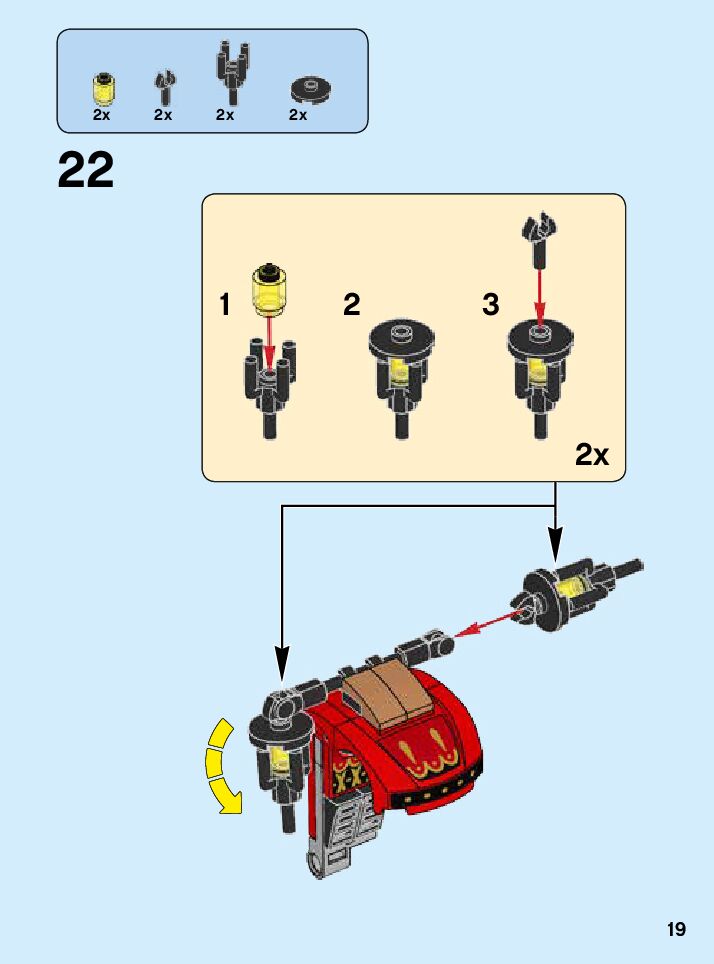 2x 2x 2x 2x

22

1
2
3
2x

19