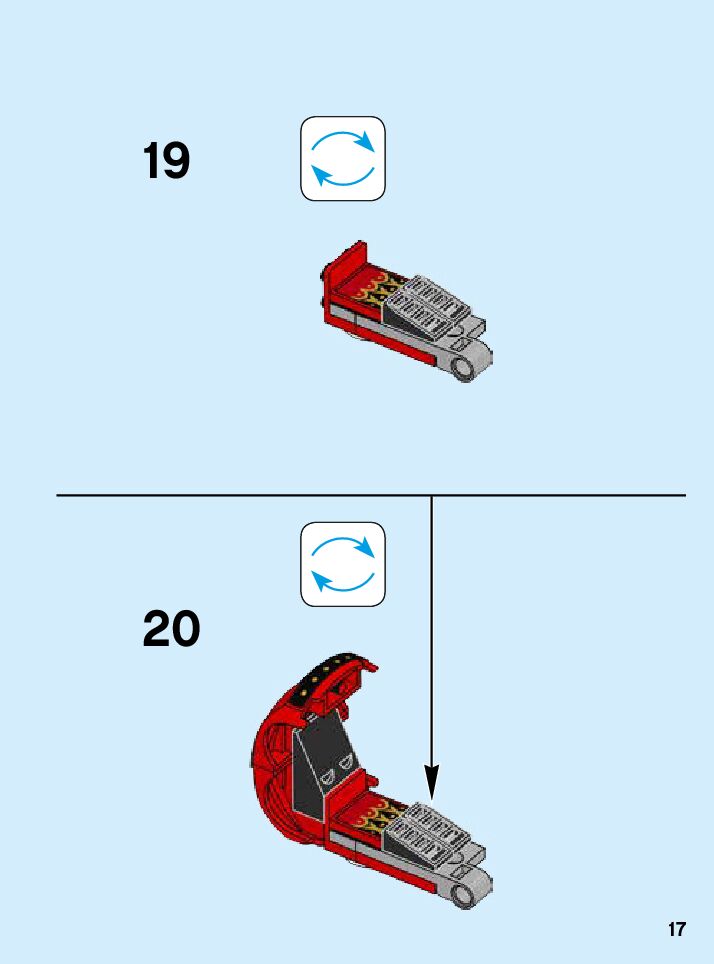 19

20

17