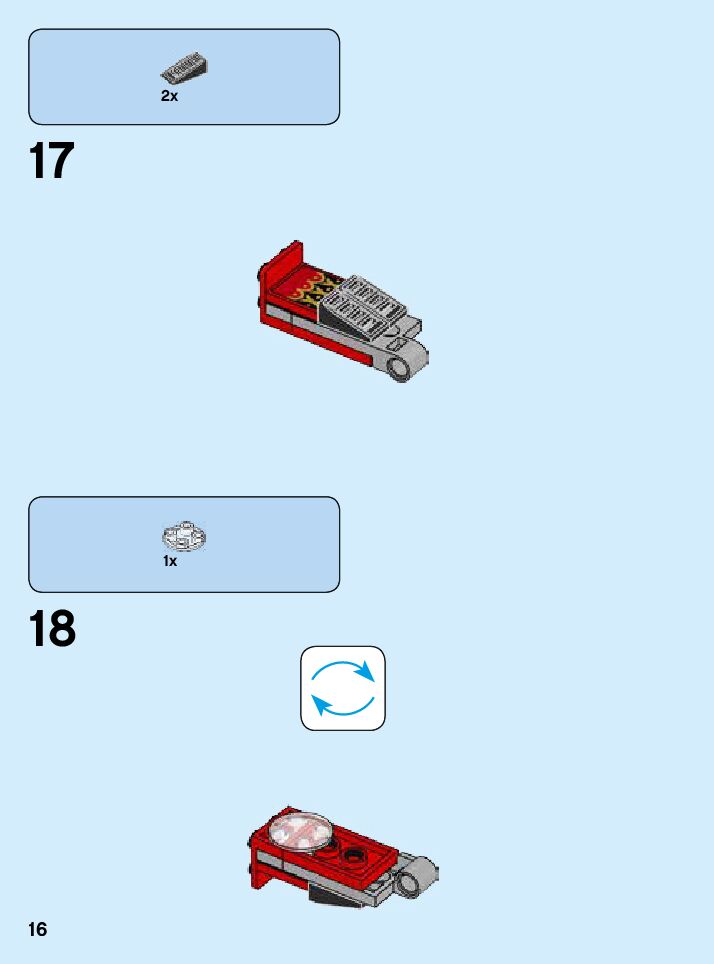 2x

17

1x

18

16