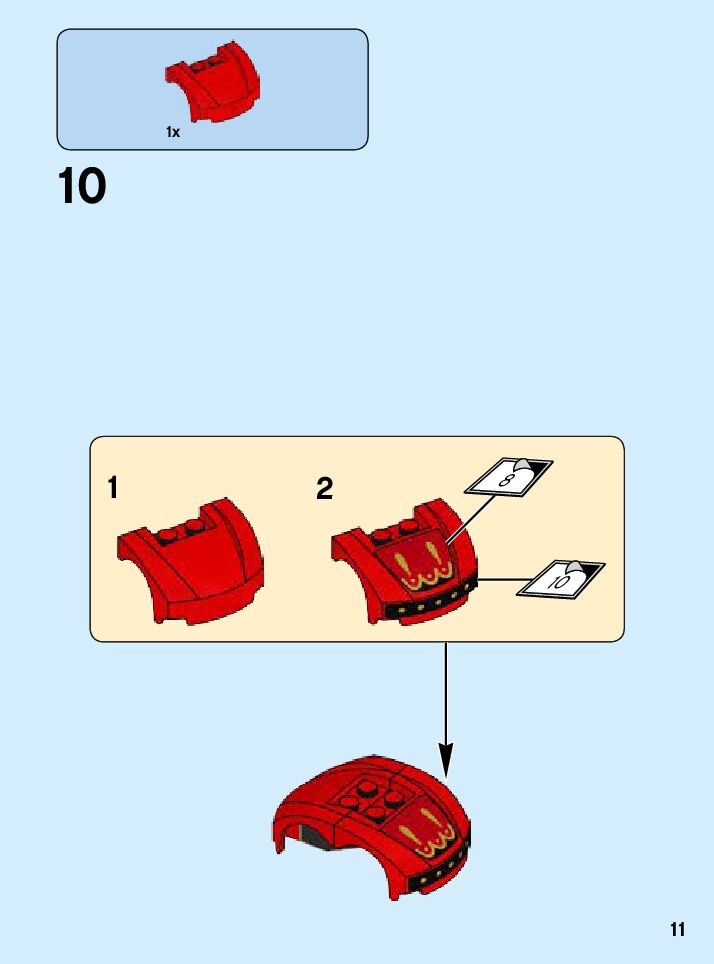 1x

10

1

2

8

10

11