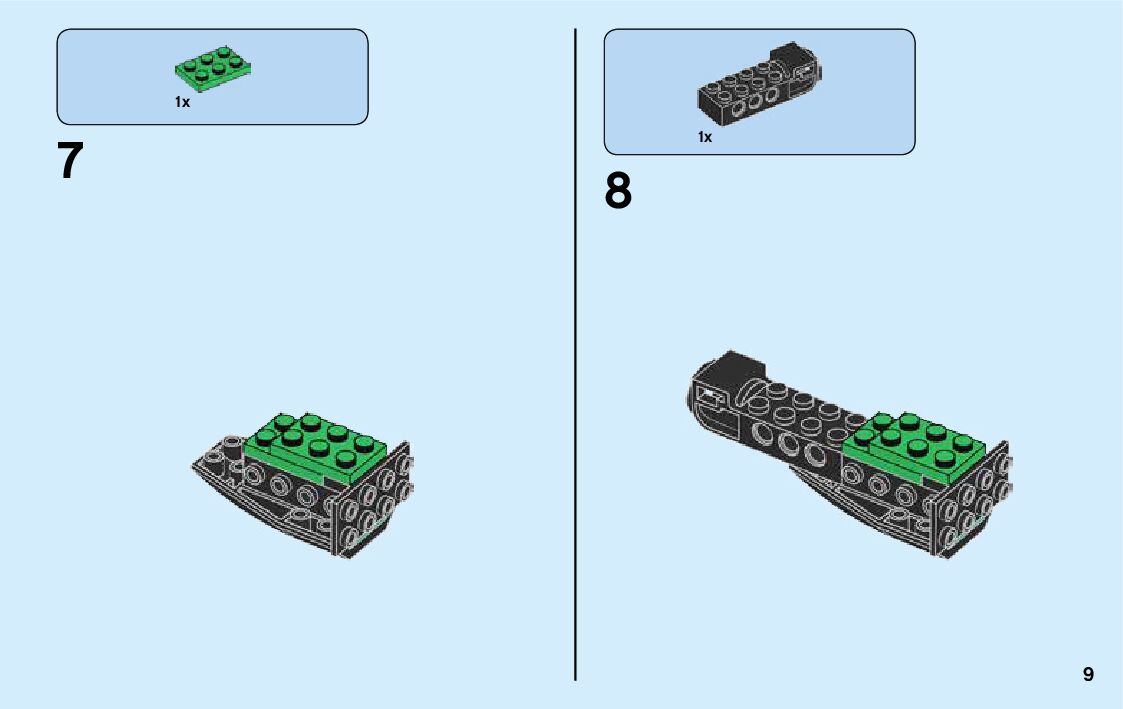 1x

7

1x

8

9