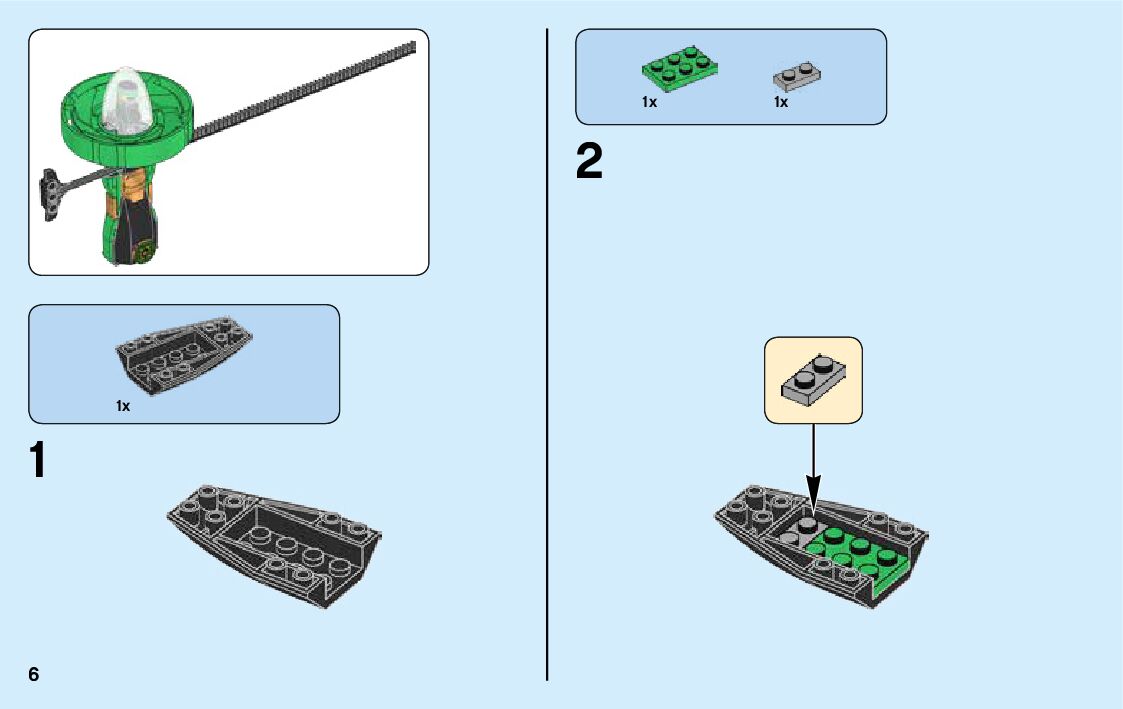 1x

1

6

1x 1x

2