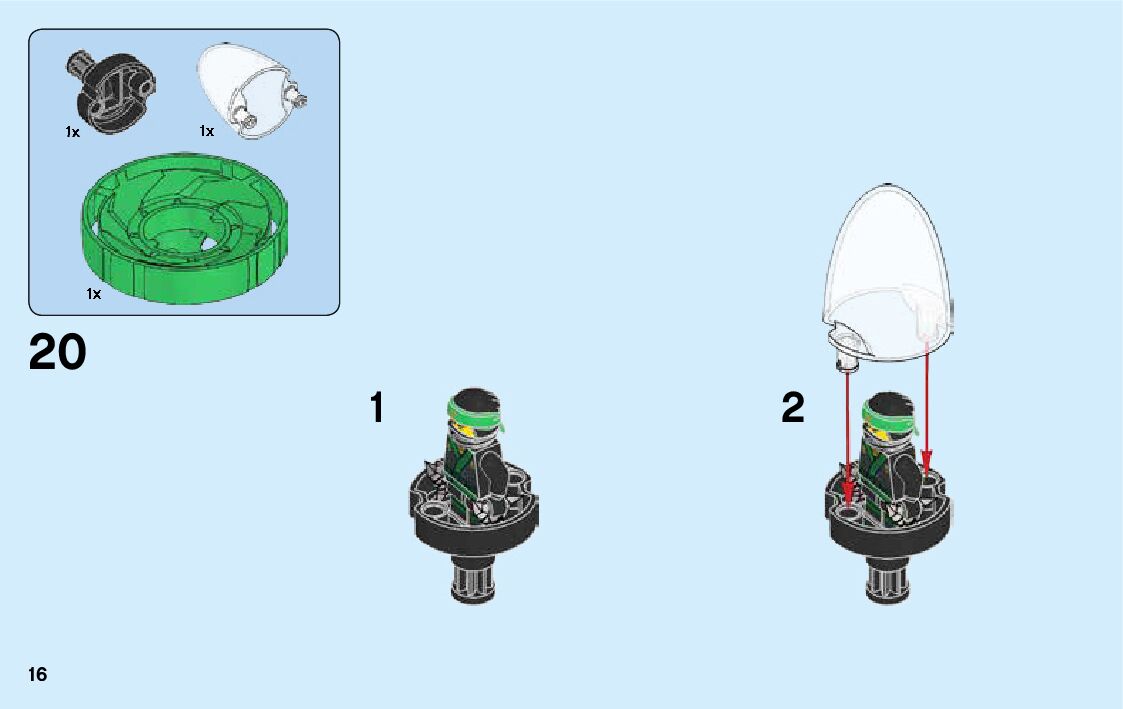 1x 1x

1x

20

1

2

16