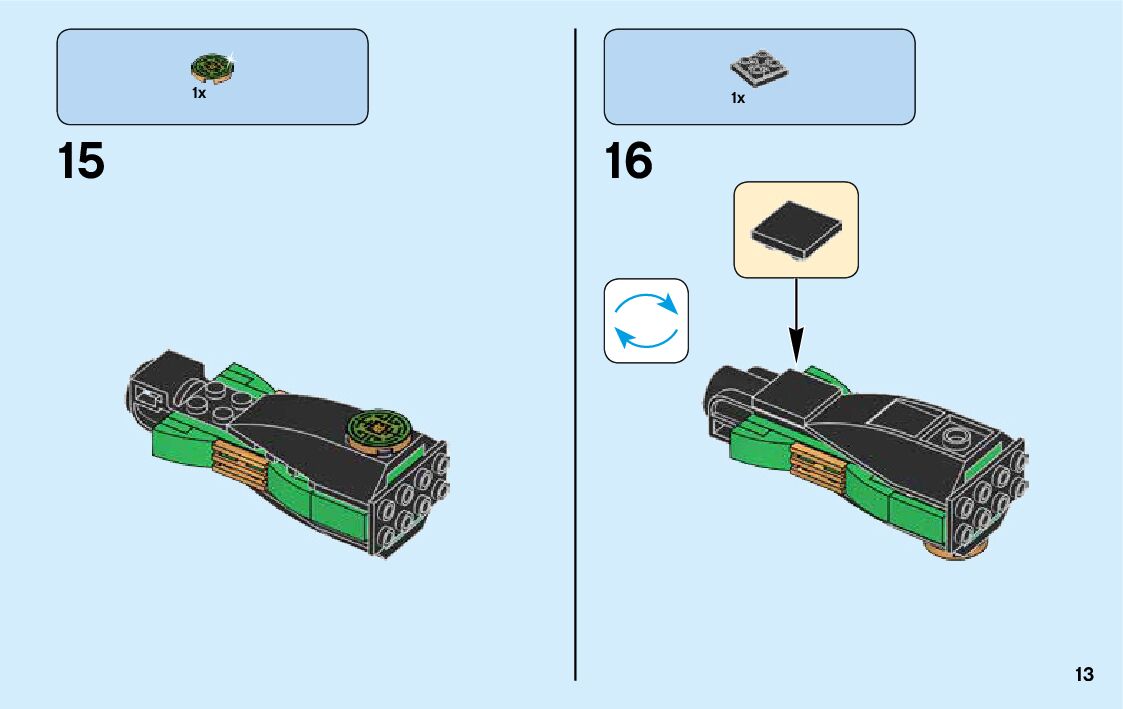 1x

15

1x

16

13