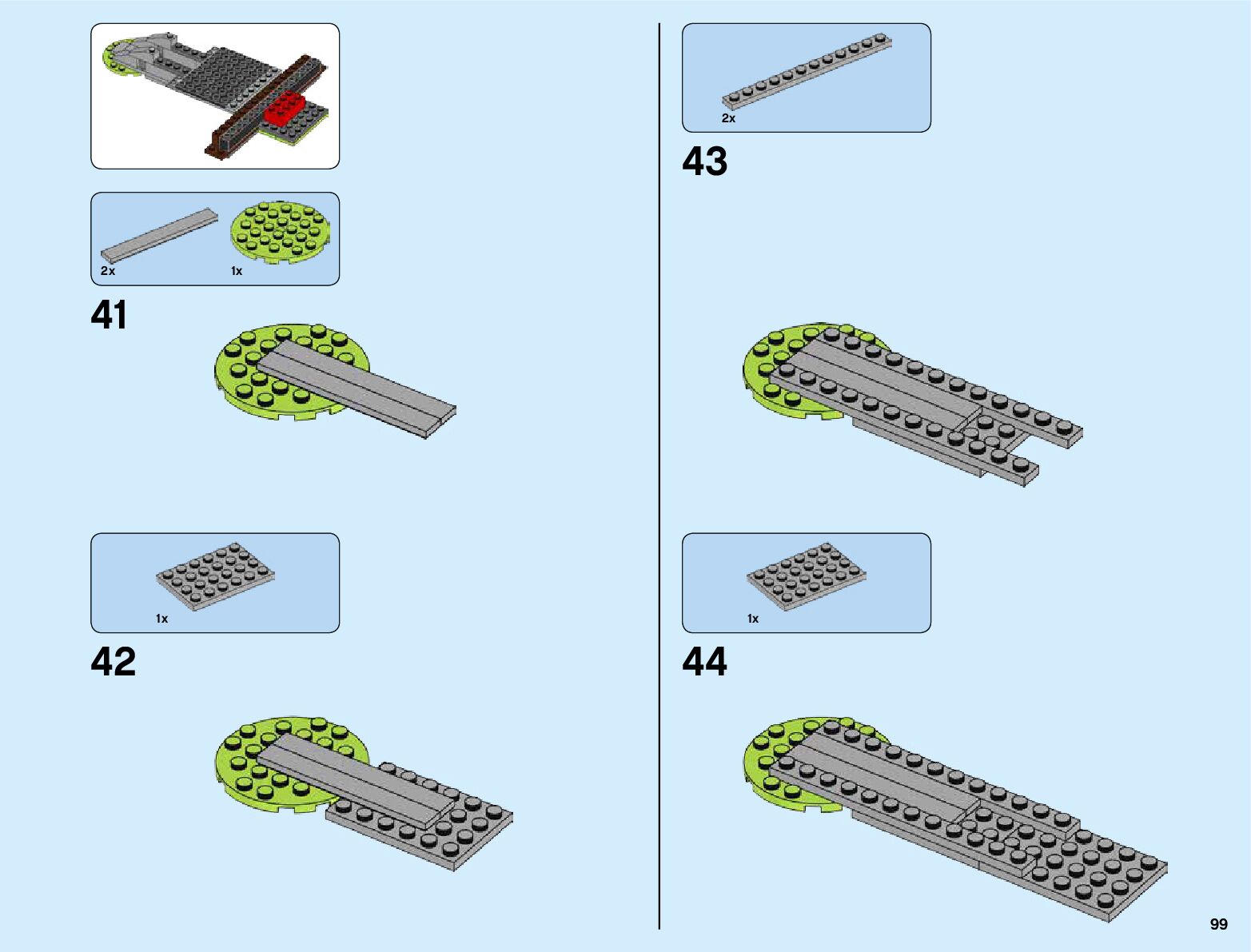 2x
1x
41
1x
42
2x
43
1x
44
99