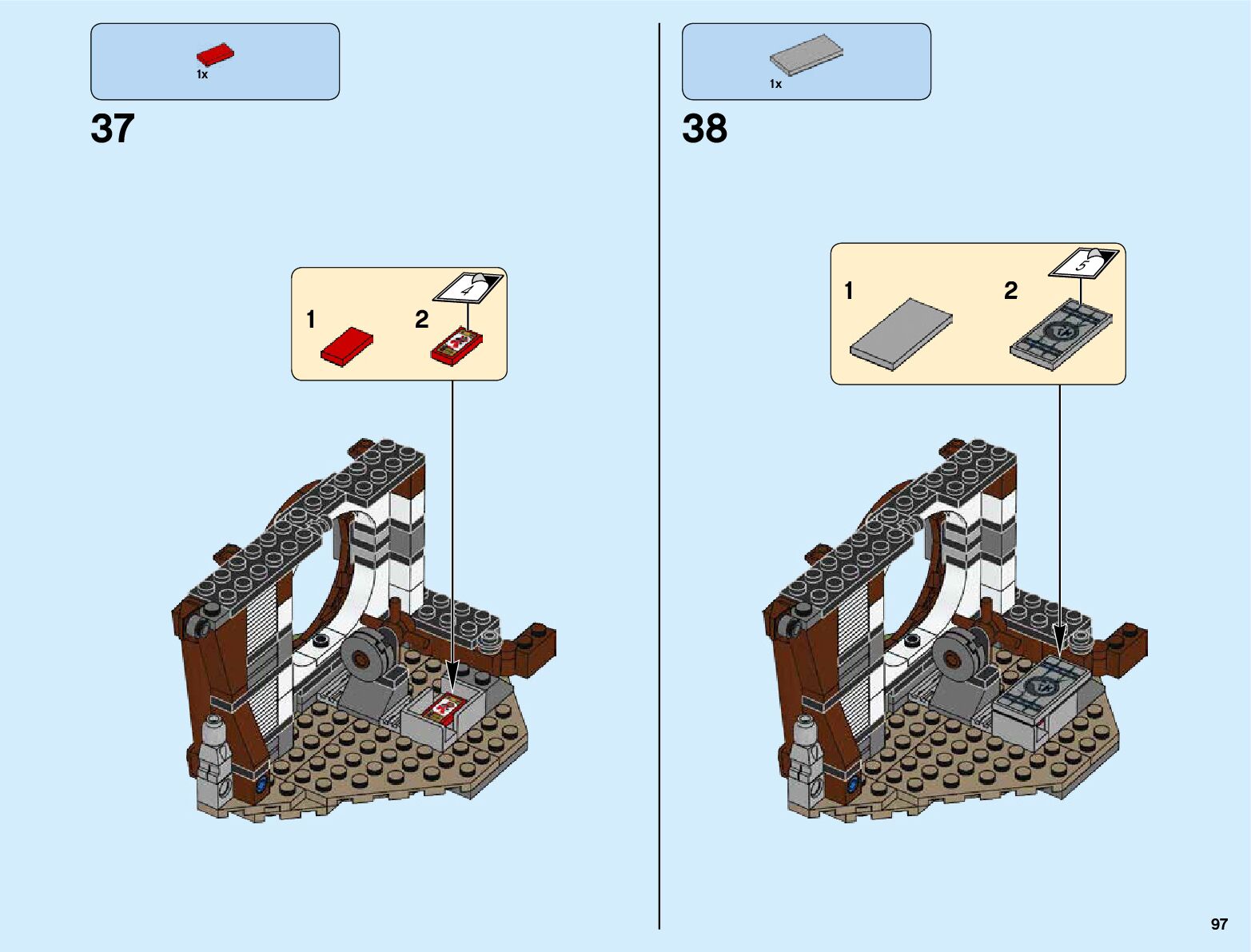 1x

37

1 2

4

1x

38

1 2

5

97