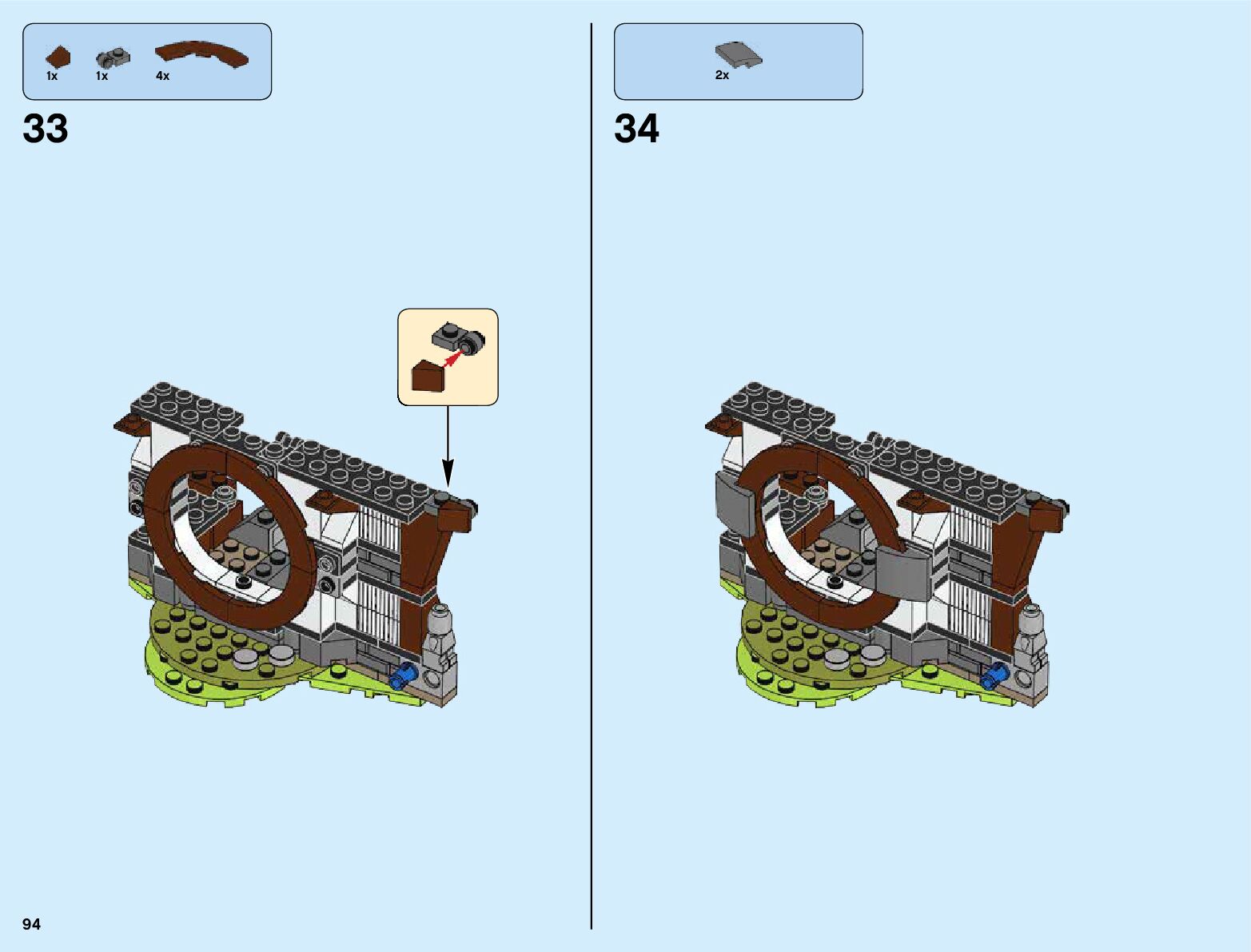 1x 1x 4x

33

2x

34

94