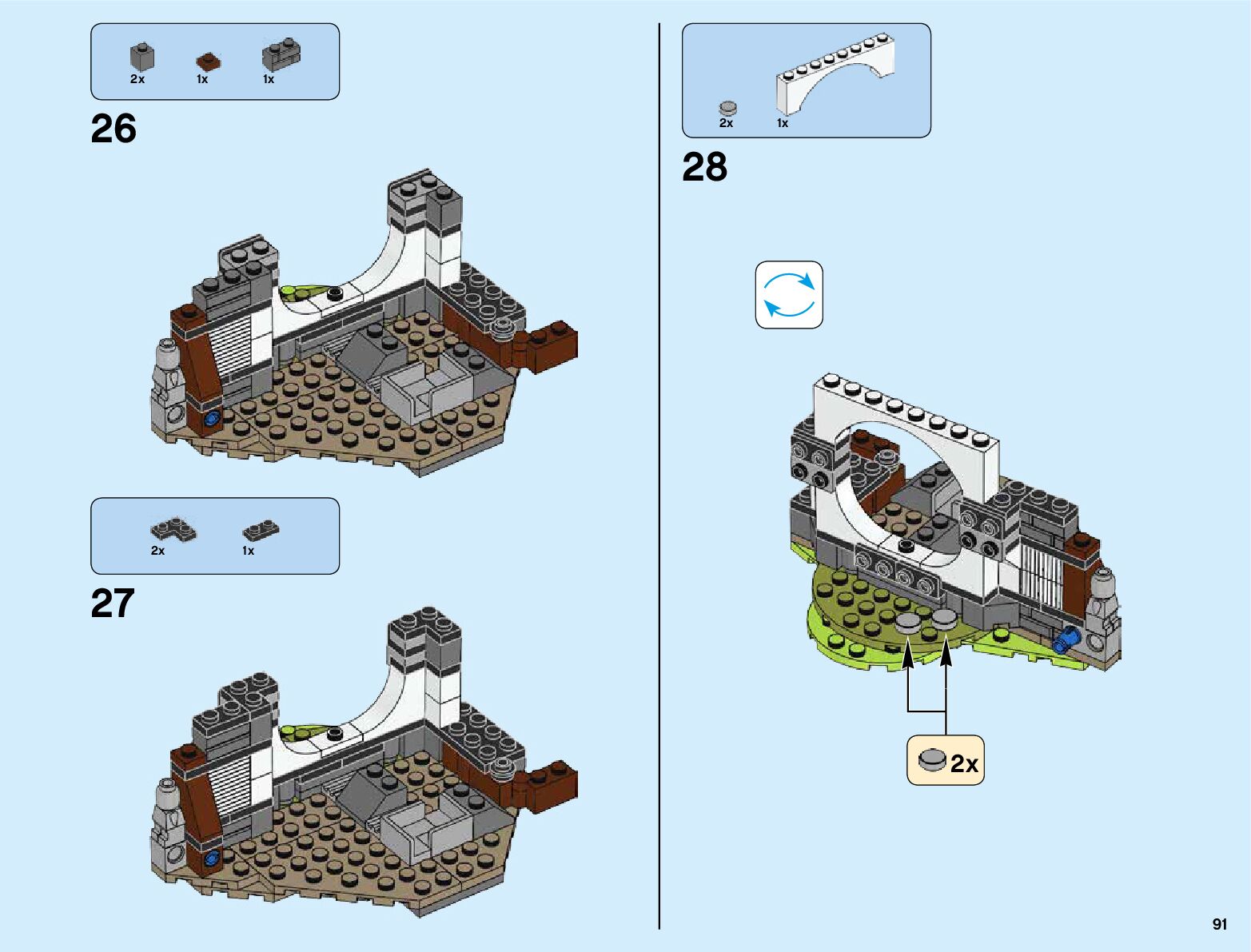 2x 1x 1x

26

2x 1x

27

2x 1x

28

2x

91