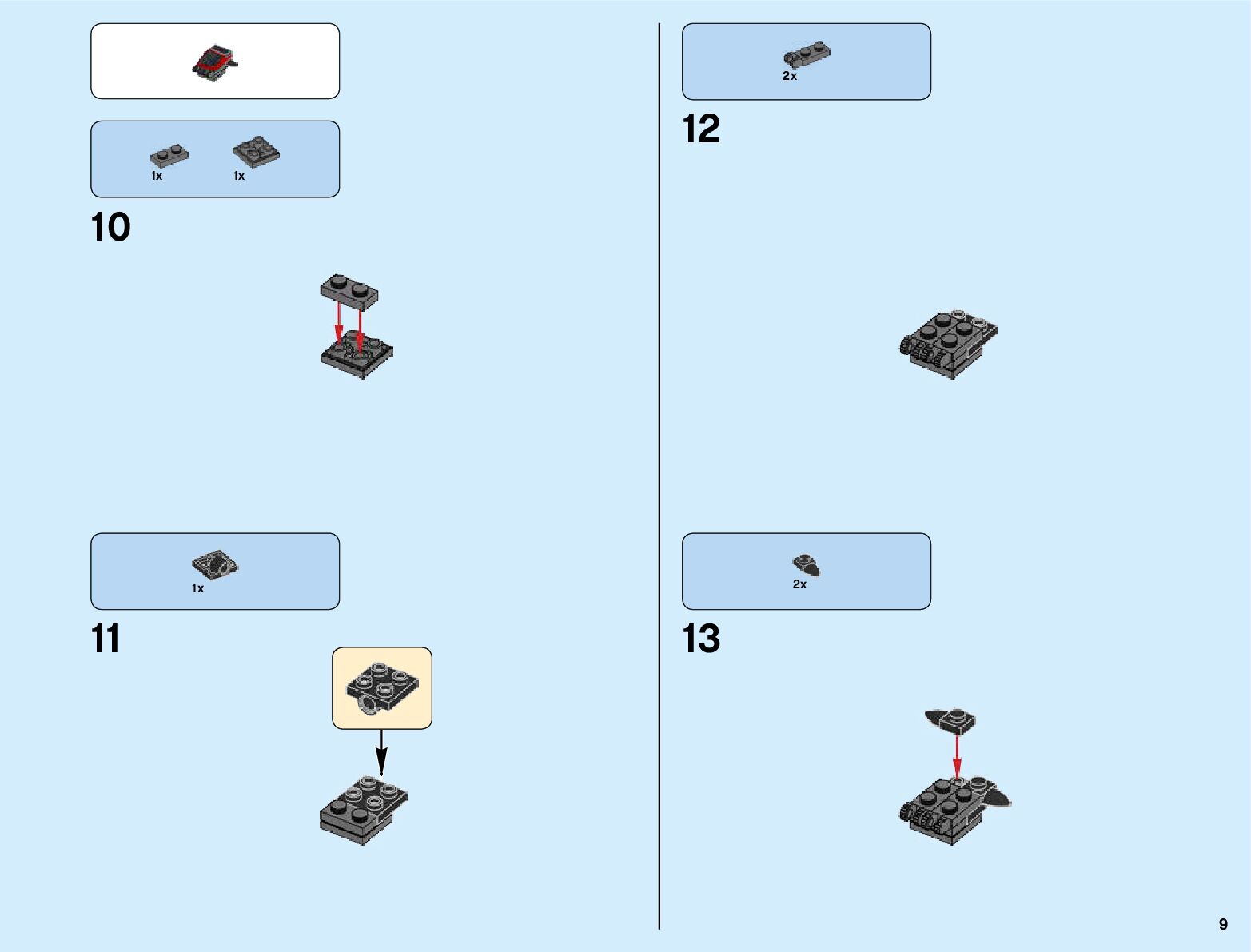 1x 1x

10

1x

11

2x

12

2x

13

9