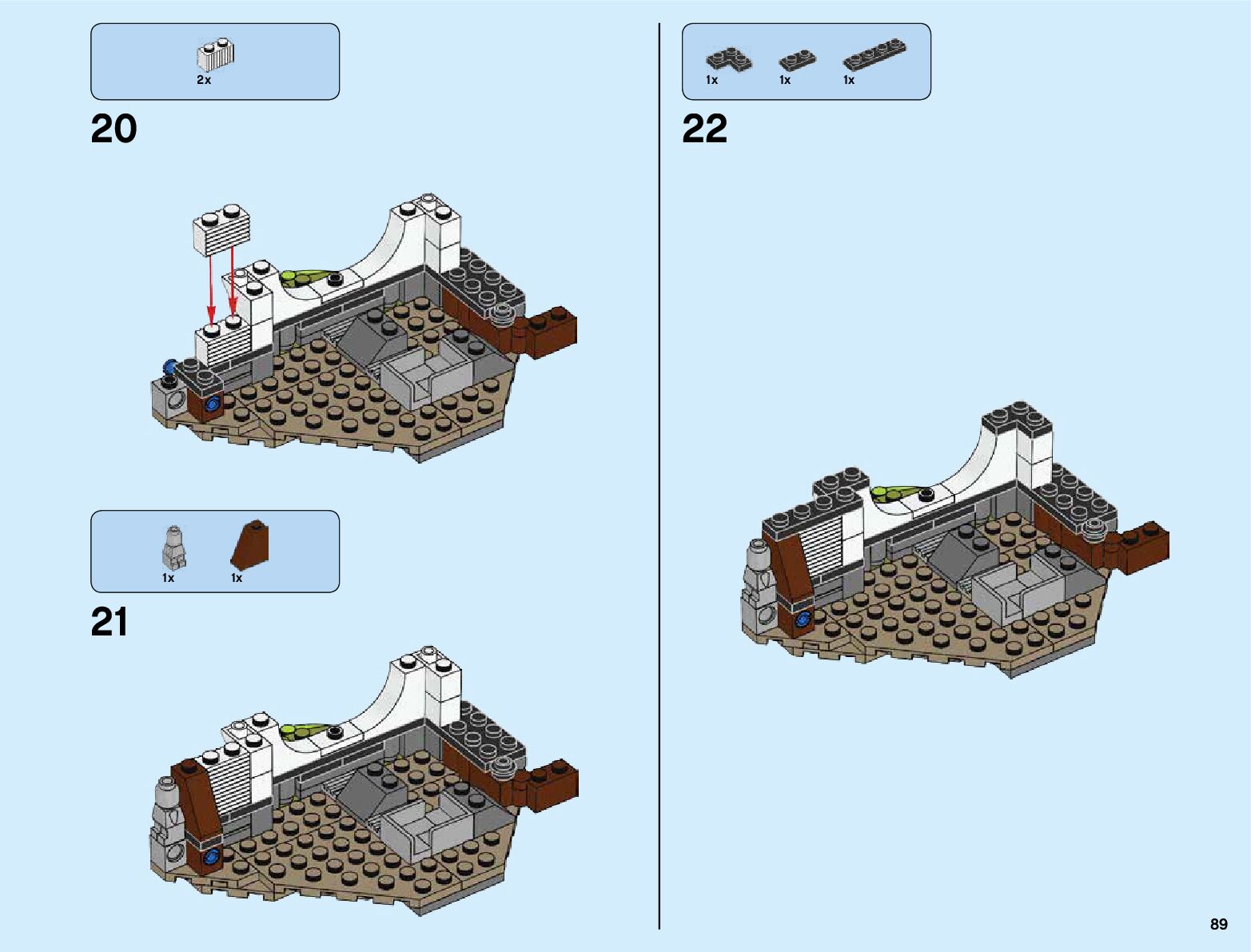 2x

20

1x 1x

21

1x 1x 1x

22

89