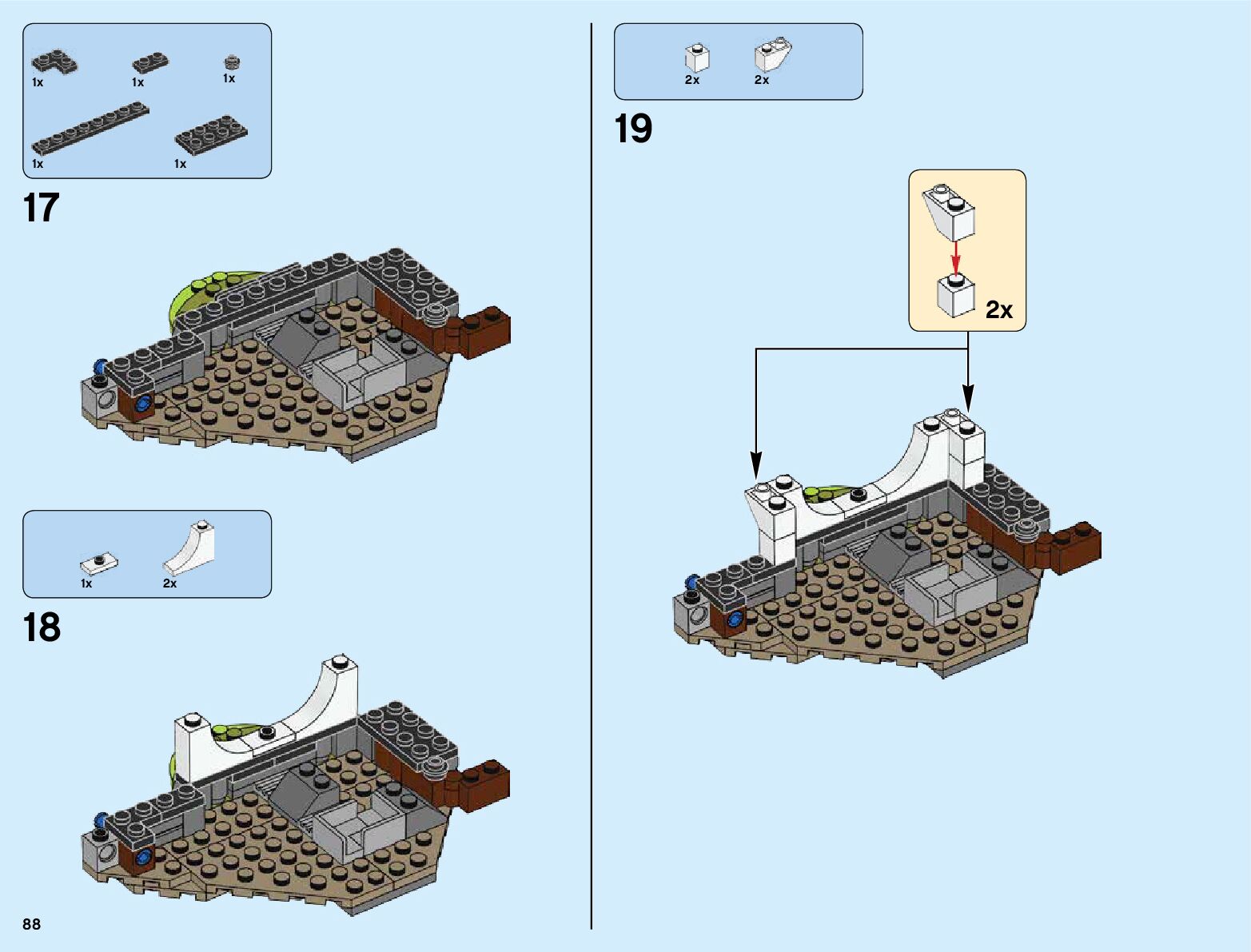 1x 1x 1x
1x 1x

17

1x 2x

18

88

2x 2x

19

2x