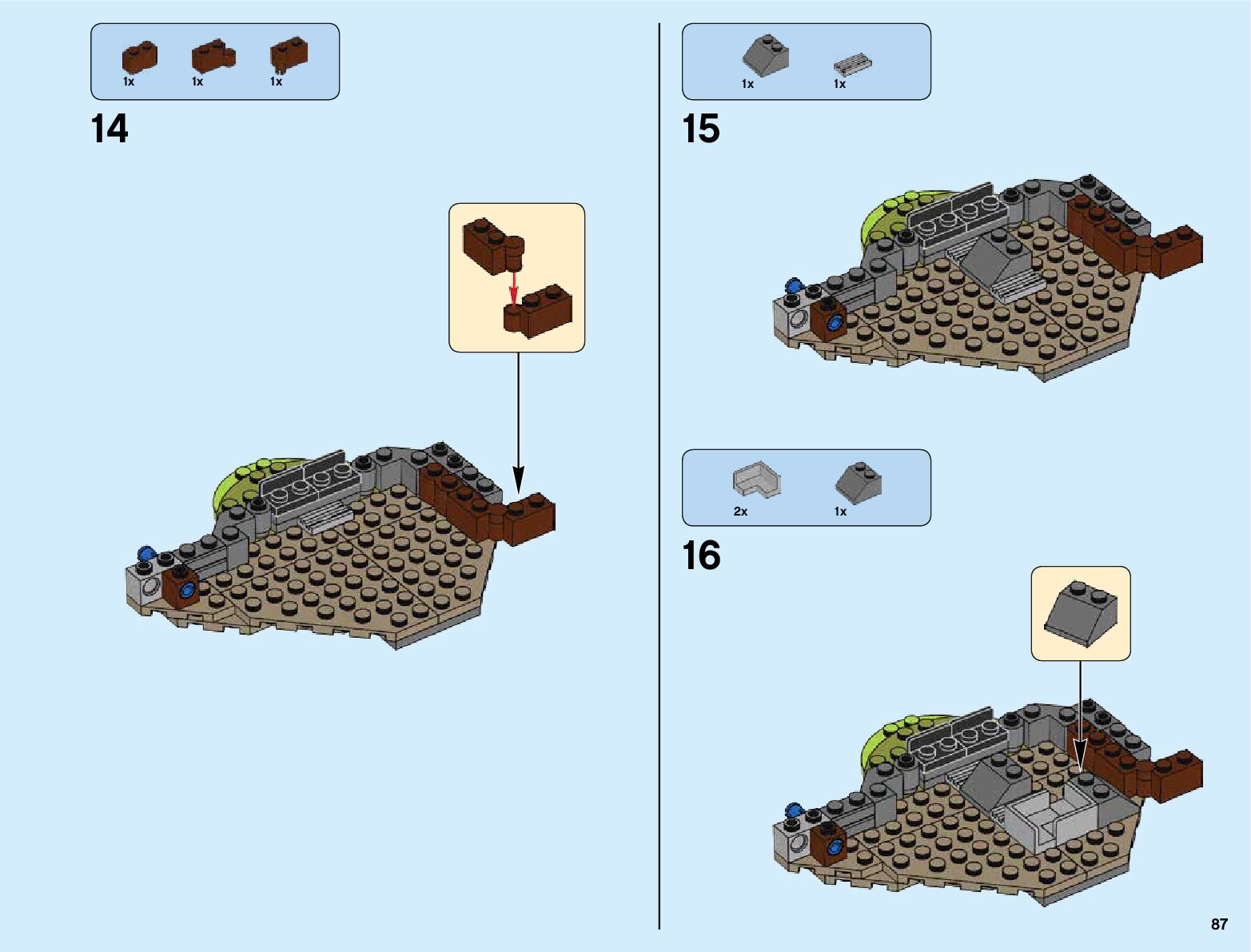 1x 1x 1x

14

1x 1x

15

2x 1x

16

87