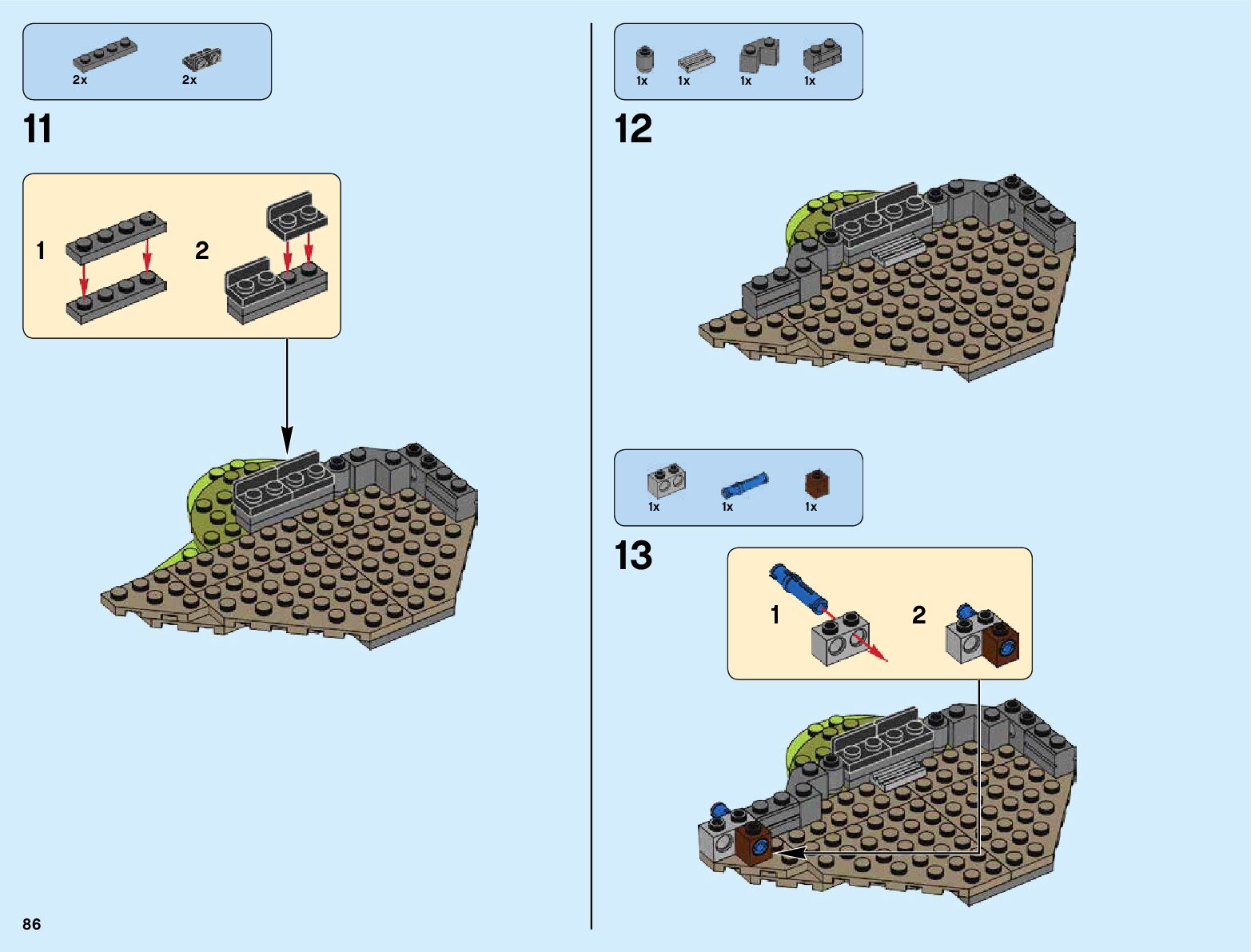 2x 2x

11

1 2

1x 1x 1x 1x

12

1x 1x 1x

13

1 2

86