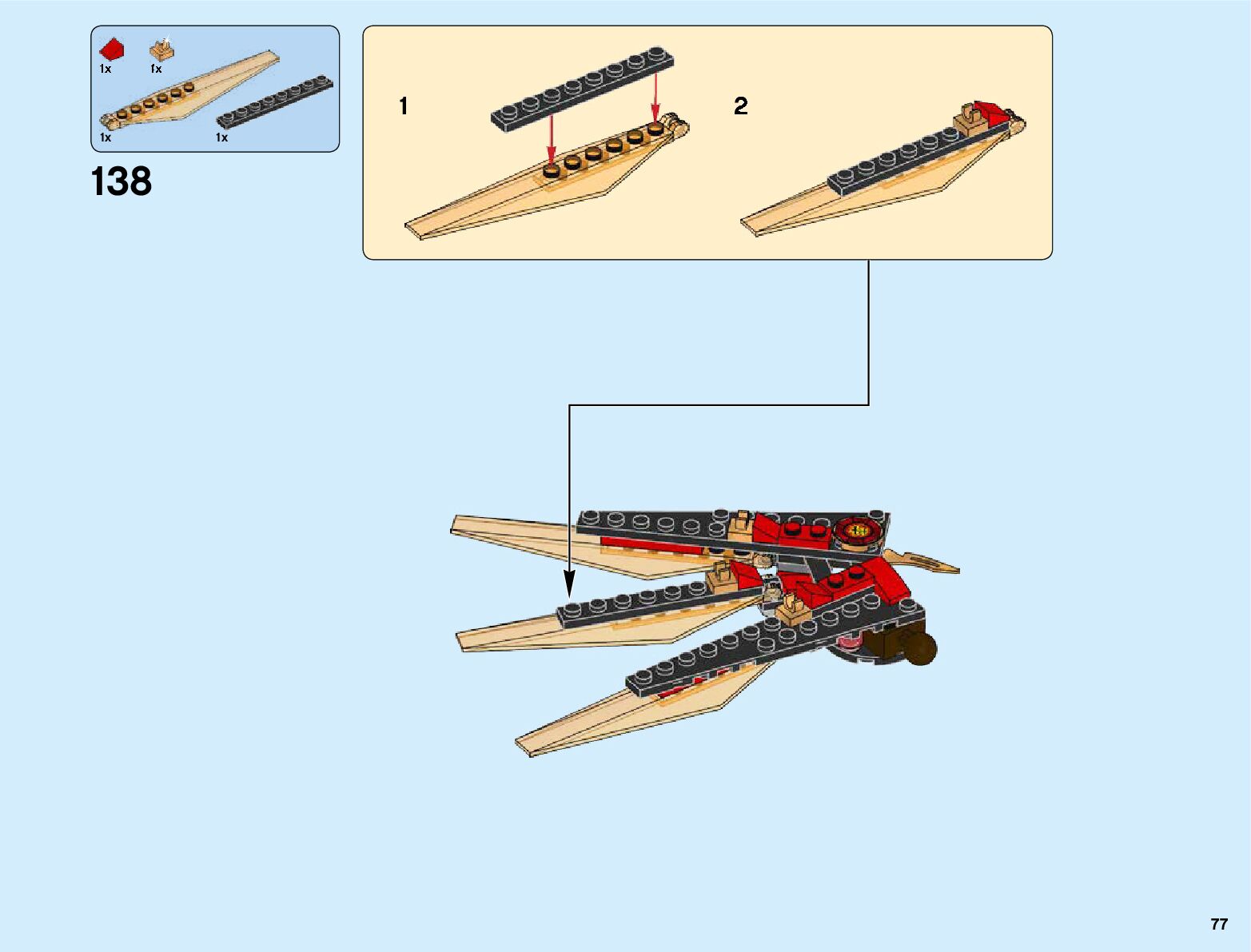 1x 1x
1x 1x

138

1

2

77