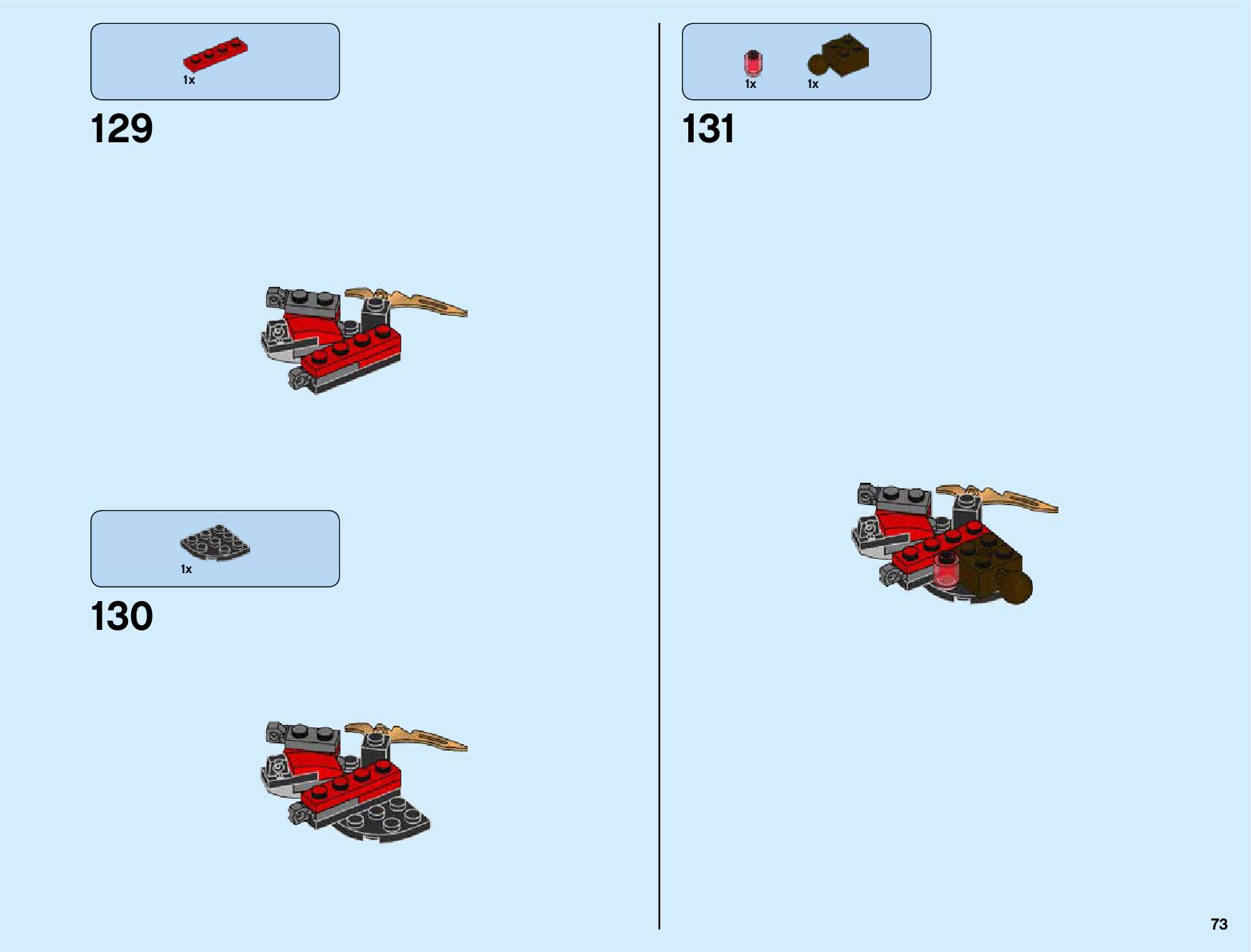 1x

129

1x

130

1x 1x

131

73