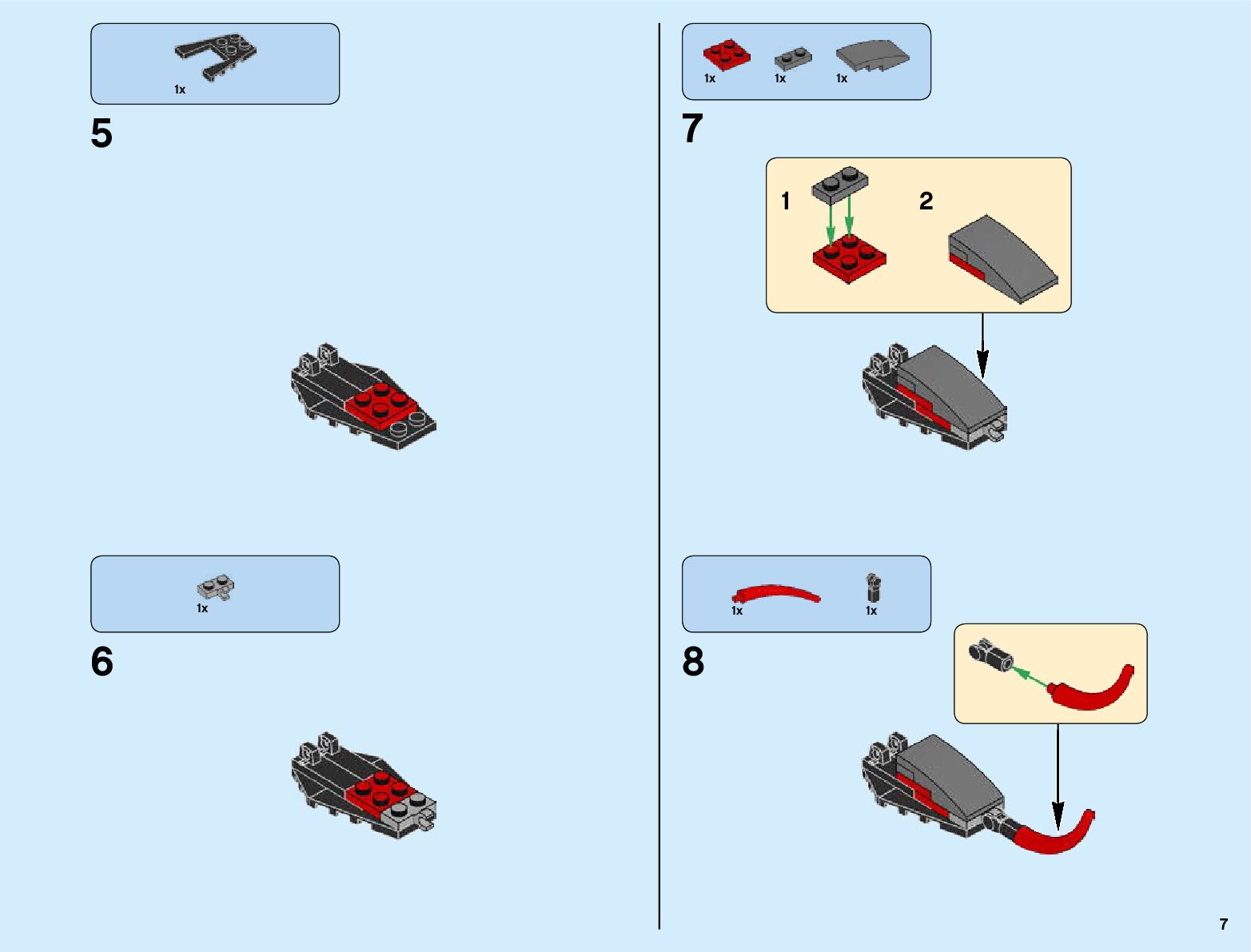 1x

5

1x

6

1x 1x 1x

7

1

2

1x 1x

8

7