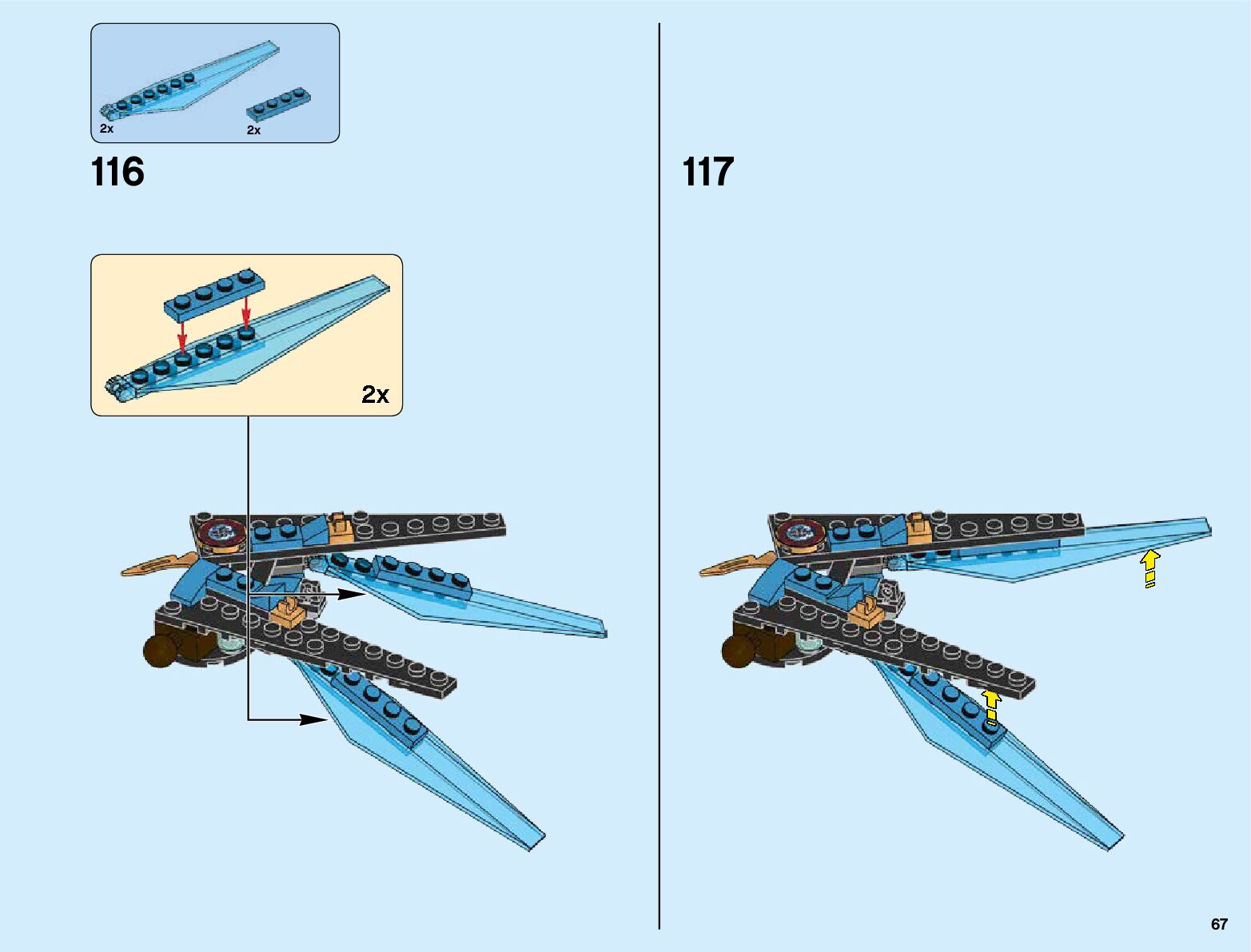 2x
2x

116

2x

117

67