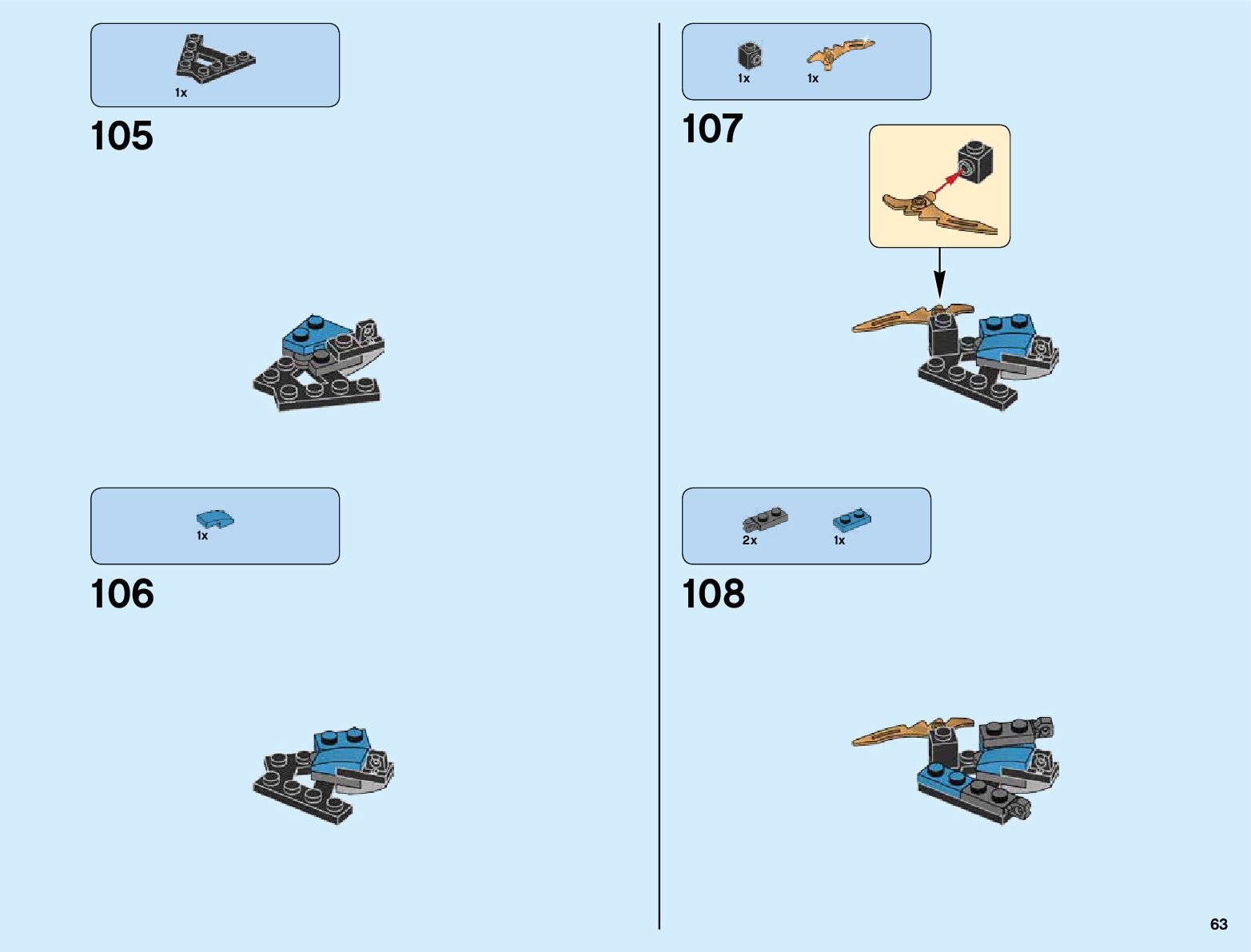 1x

105

1x

106

1x 1x

107

2x 1x

108

63