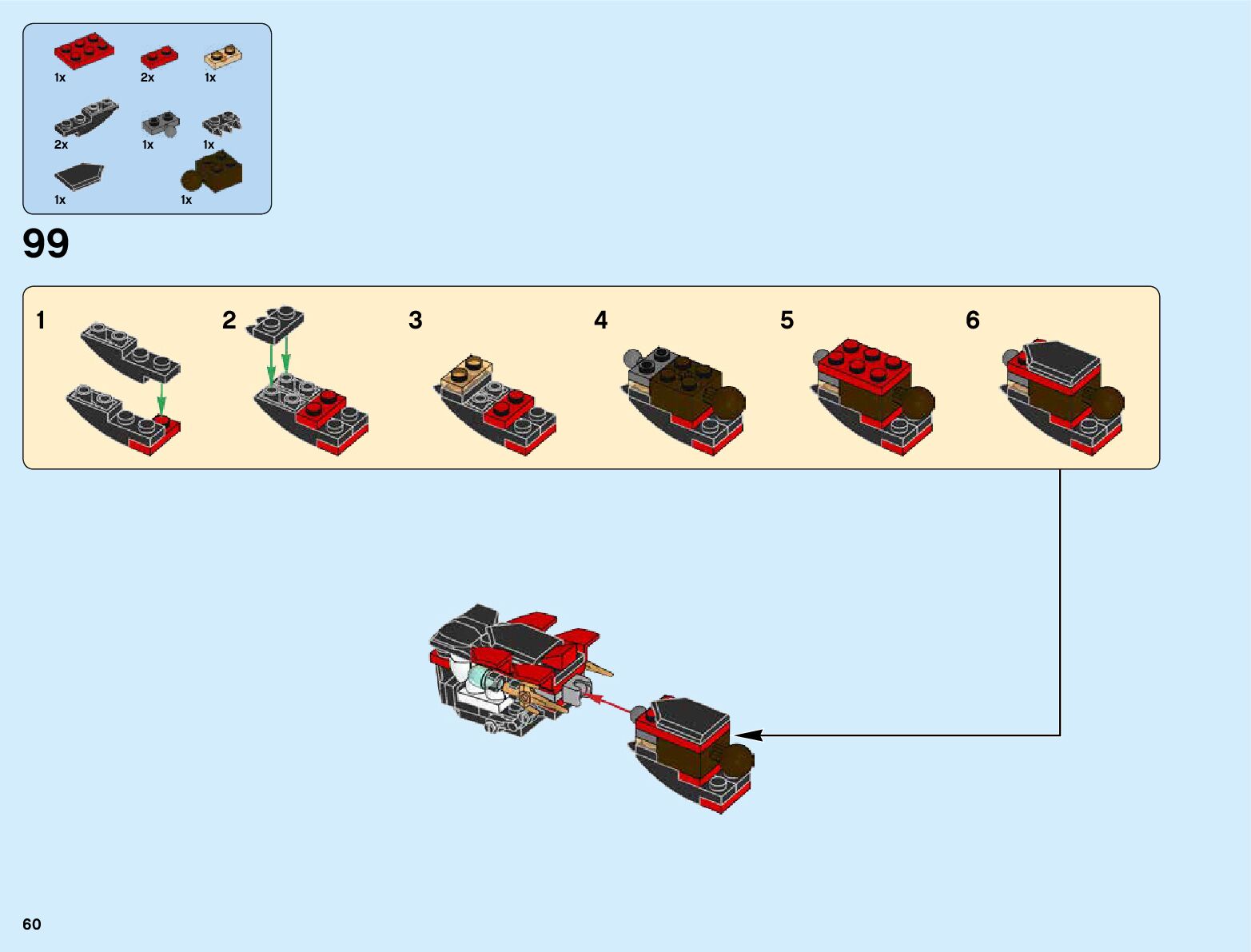 1x 2x 1x

2x 1x 1x

1x 1x

99

1

2

3

4

5

6

60