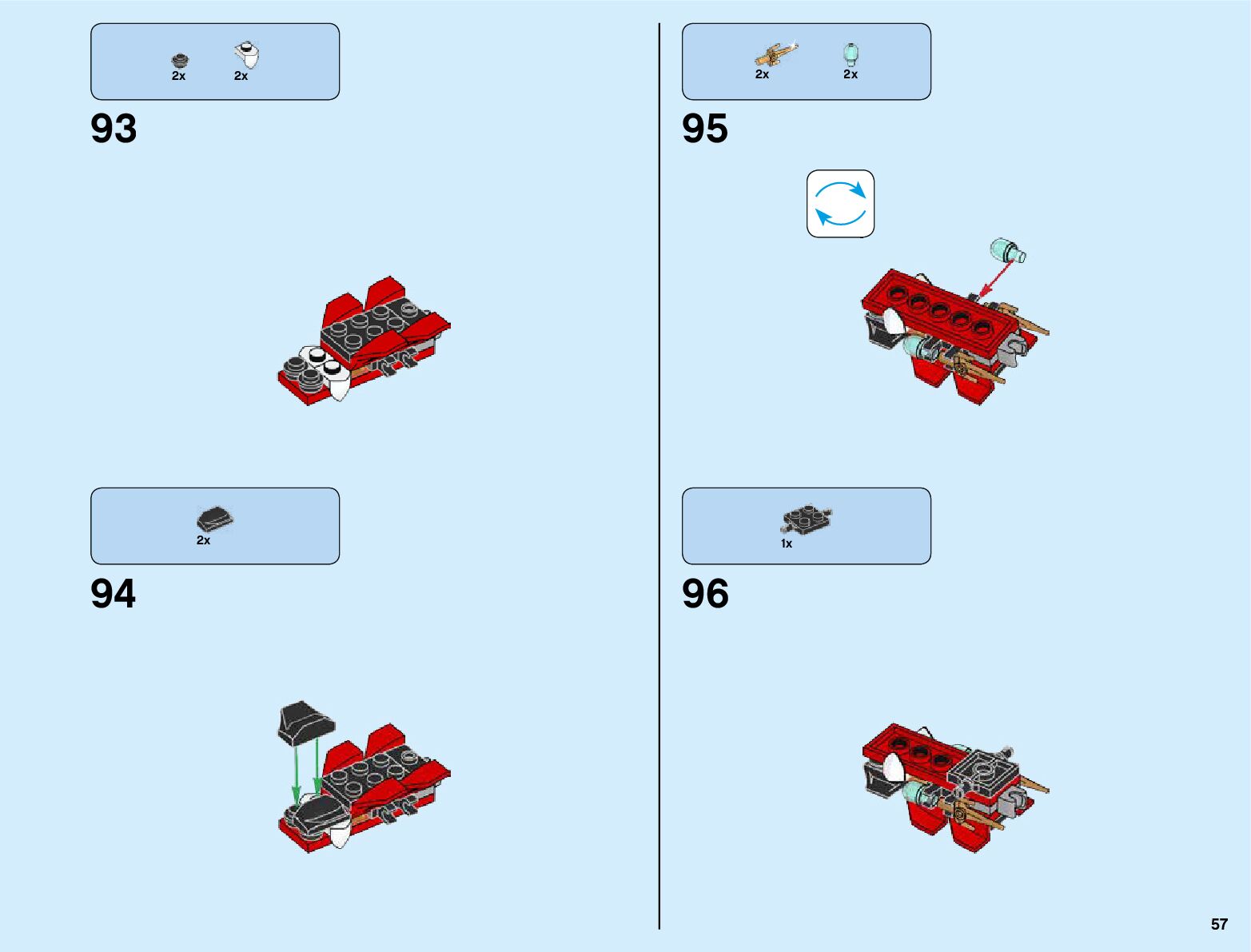 2x 2x

93

2x

94

2x 2x

95

1x

96

57