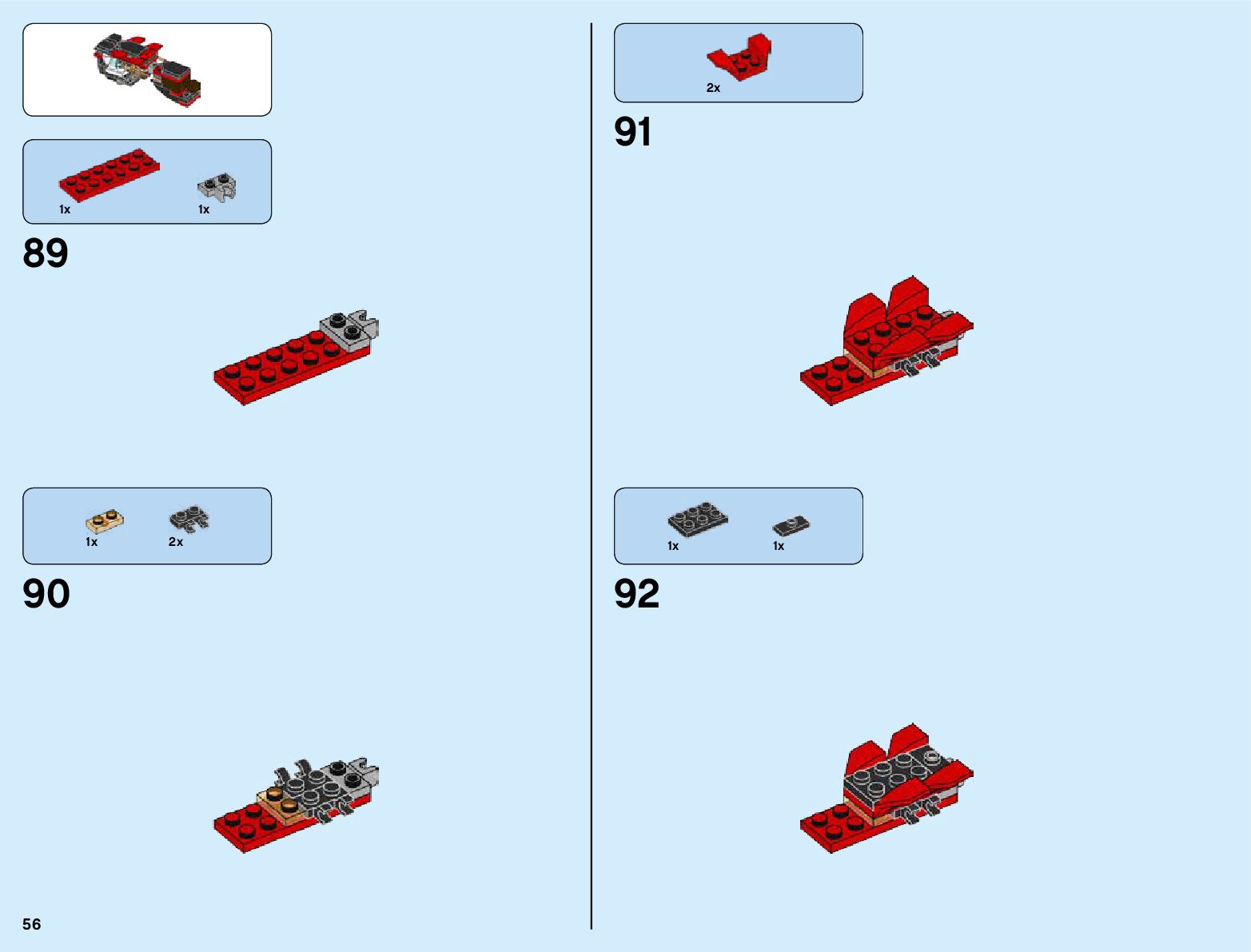 1x 1x

89

1x 2x

90

56

2x

91

1x 1x

92