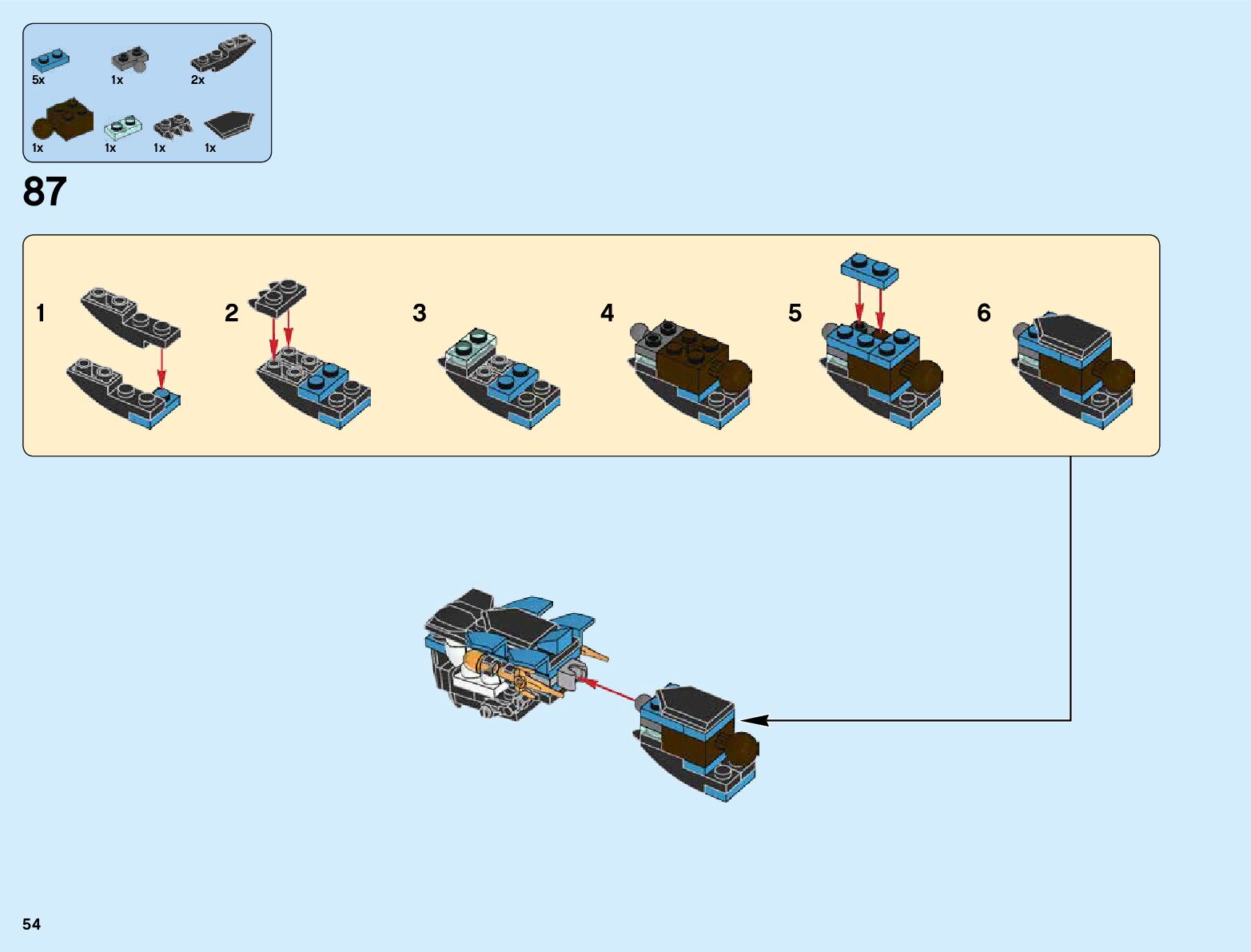 5x
1x
2x
1x
1x
1x
1x

87

1
2
3
4
5
6

54