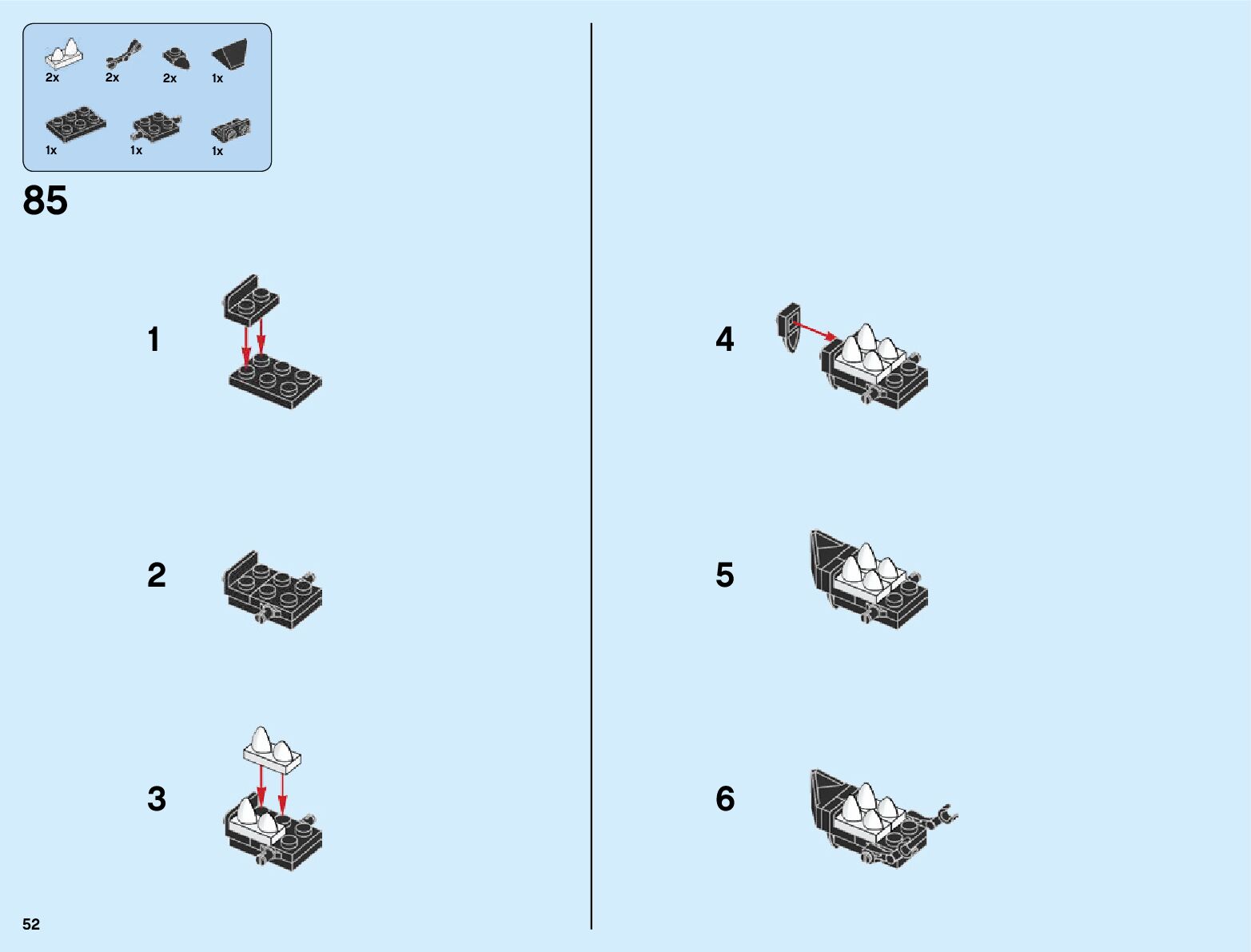 2x 2x 2x 1x

1x 1x 1x

85

1

2

3

4

5

6

52