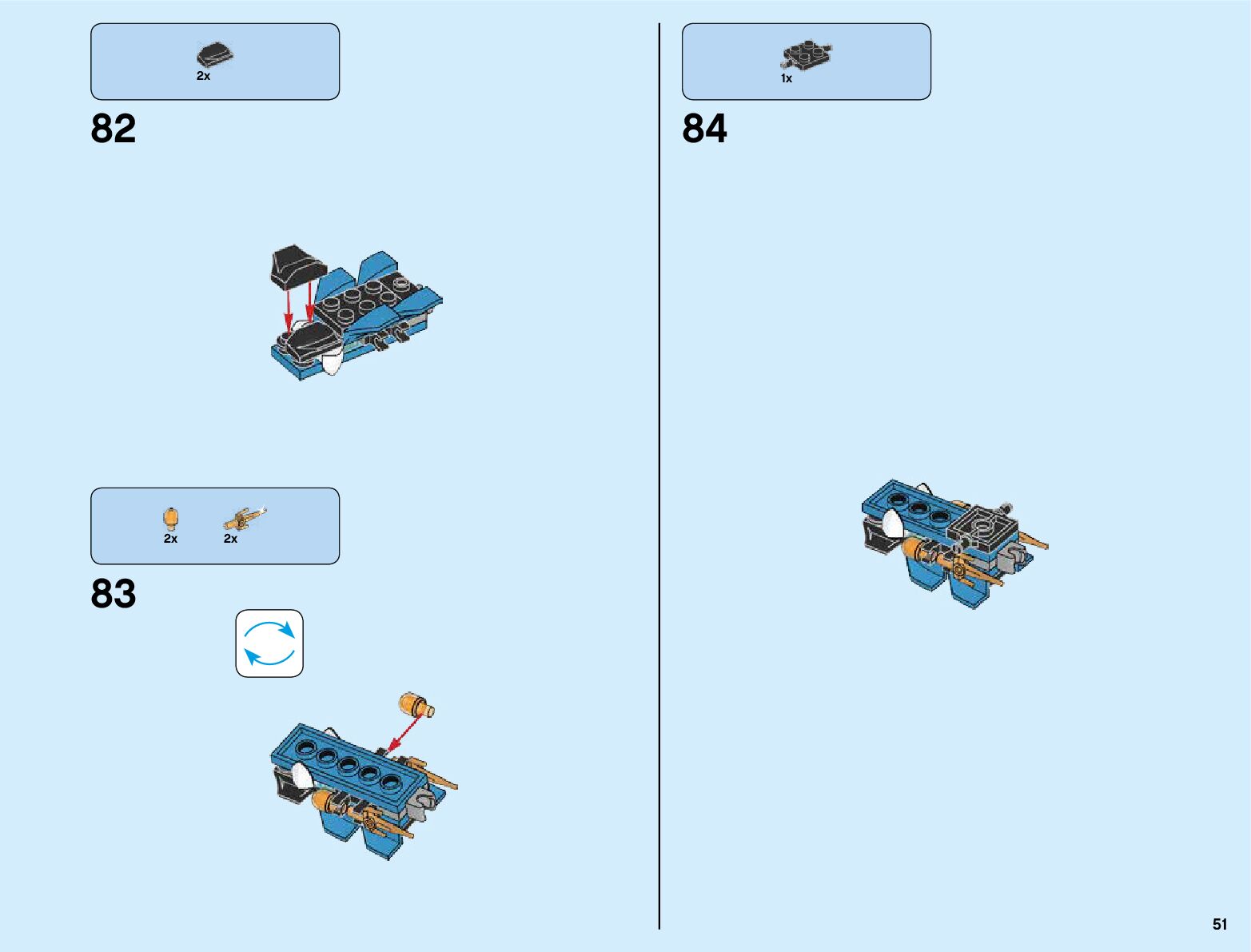 2x

82

2x 2x

83

1x

84

51