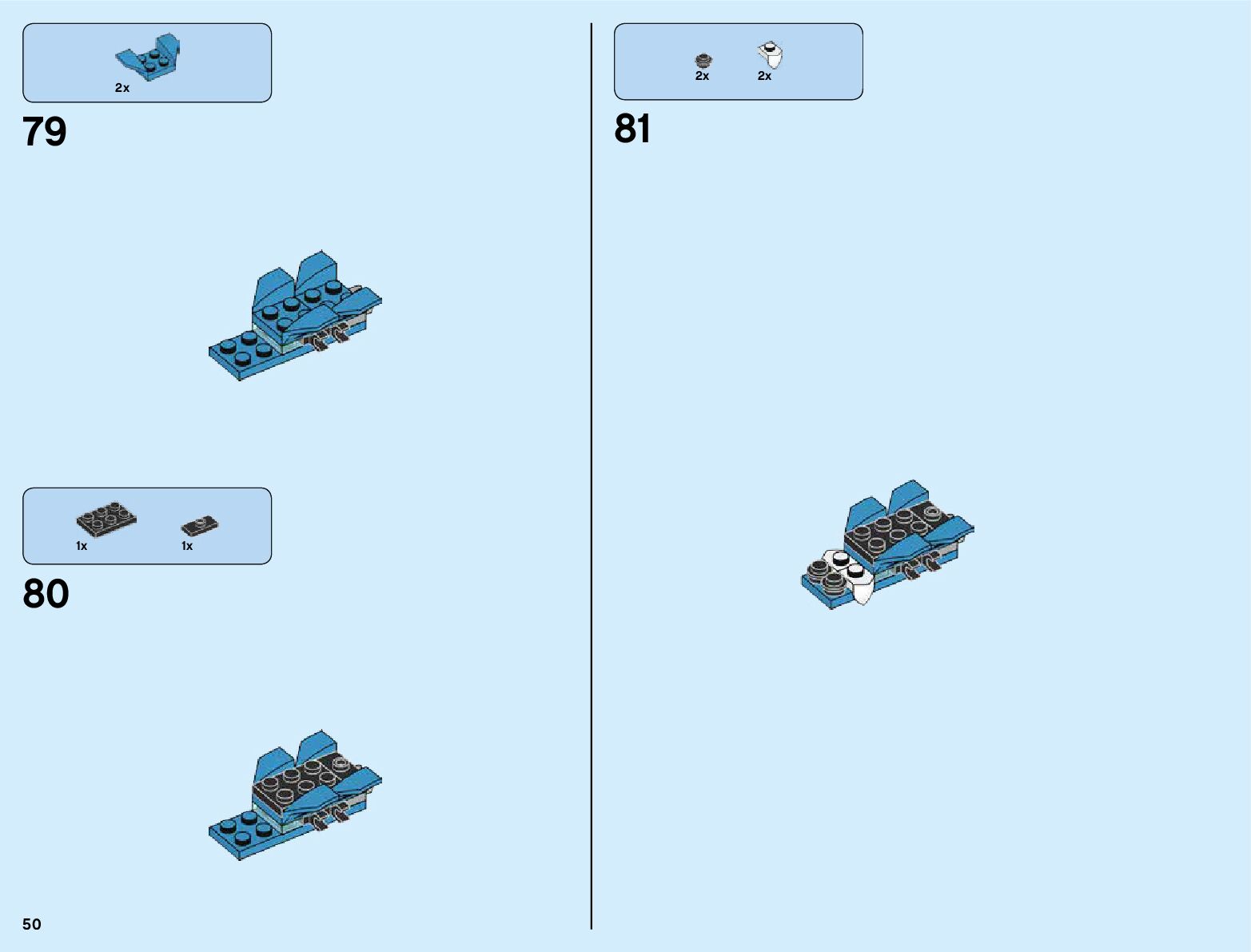 2x

79

1x

1x

80

50

2x

2x

81