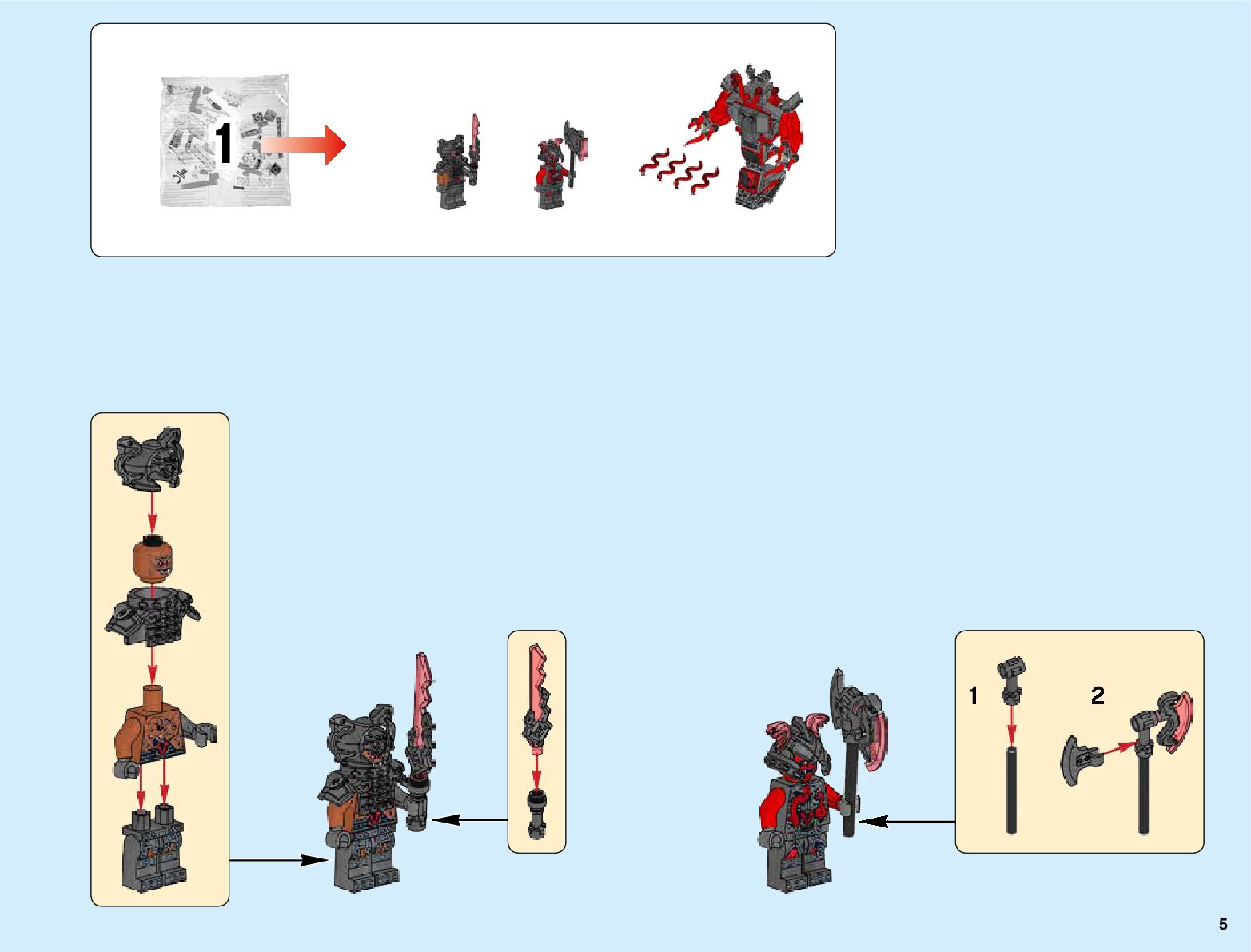 1

1

2

5