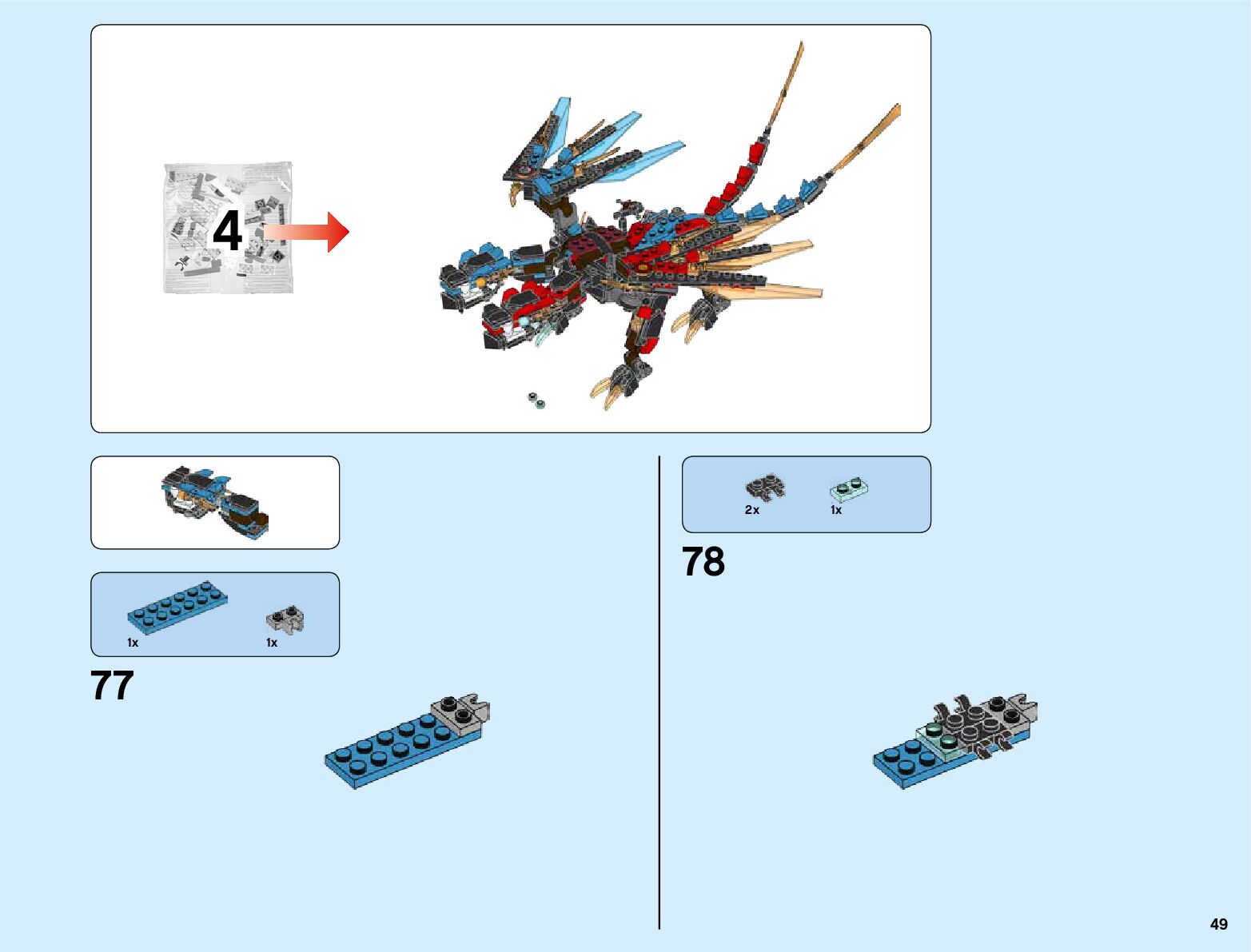 4

1x
1x

77

2x
1x

78

49