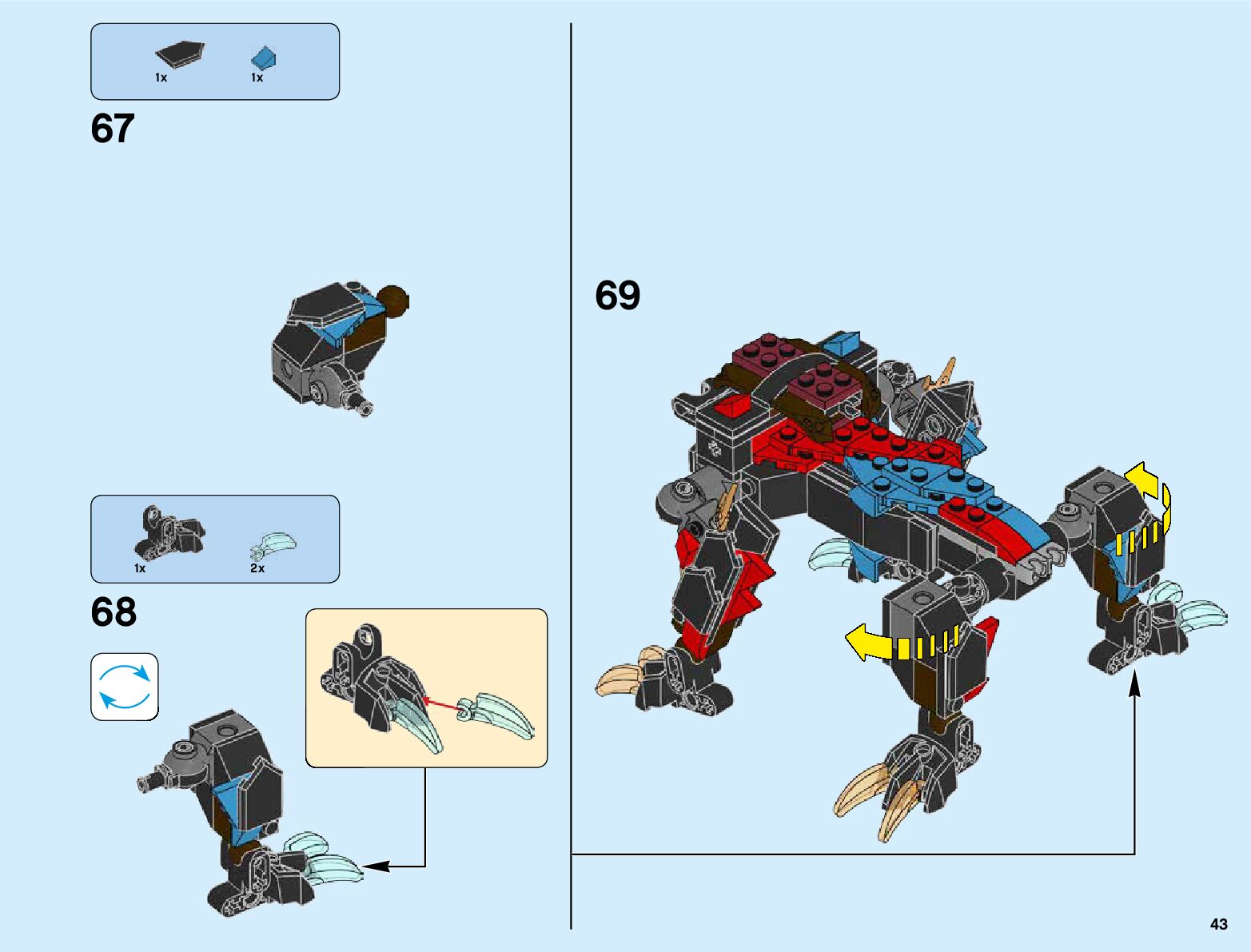 1x 1x

67

1x 2x

68

69

43