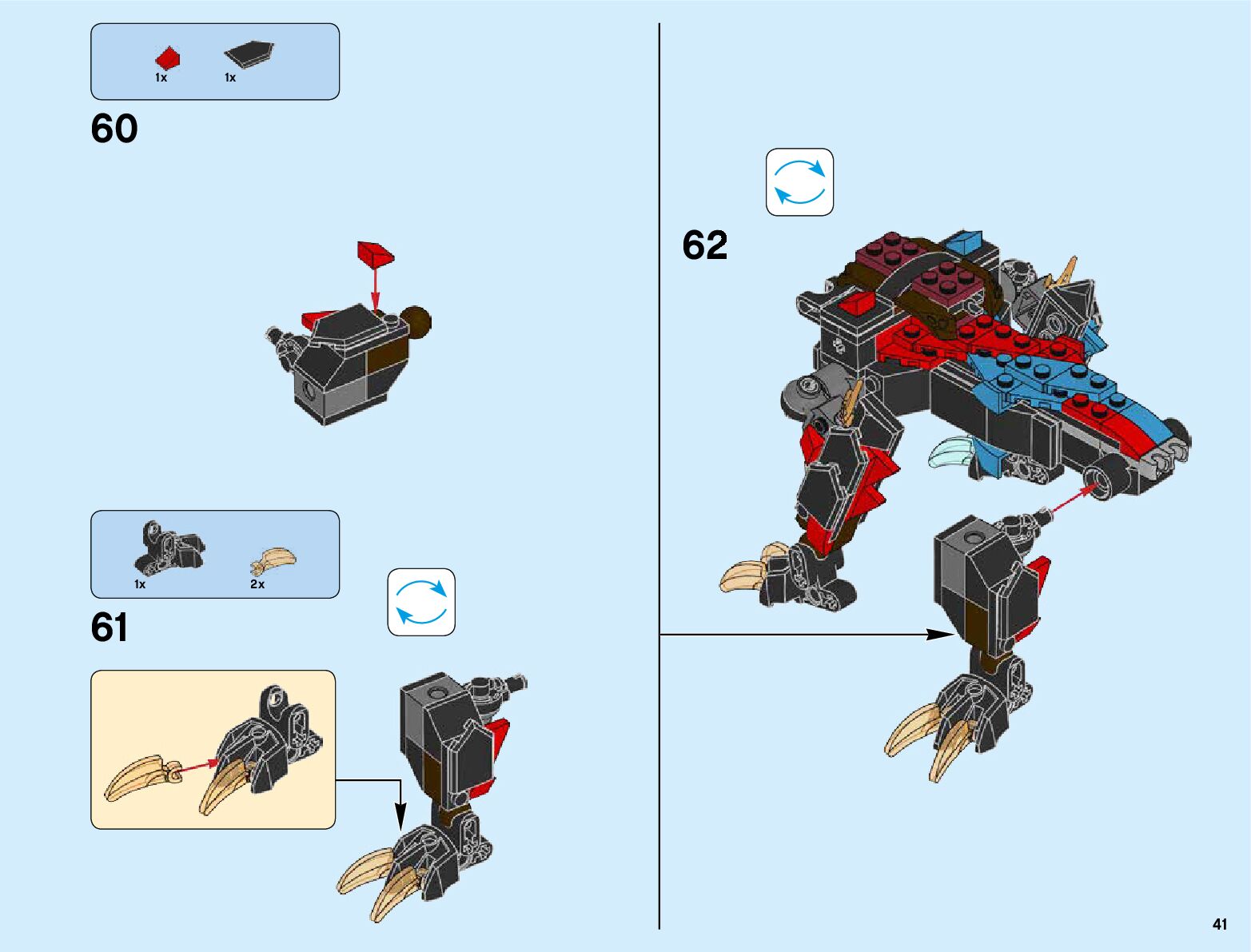 1x 1x

60

1x 2x

61

62

41