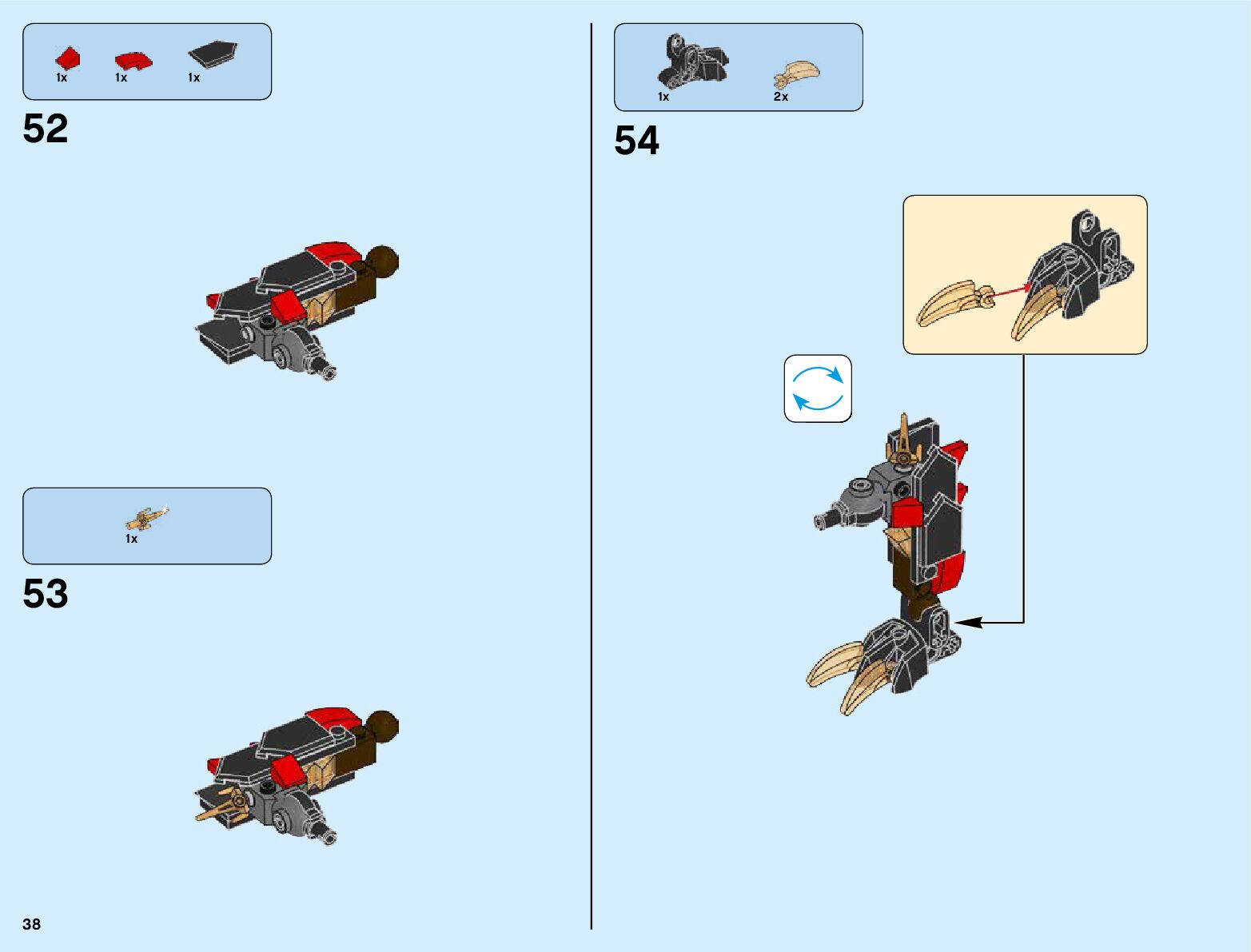 1x 1x 1x

52

1x

53

38

1x 2x

54