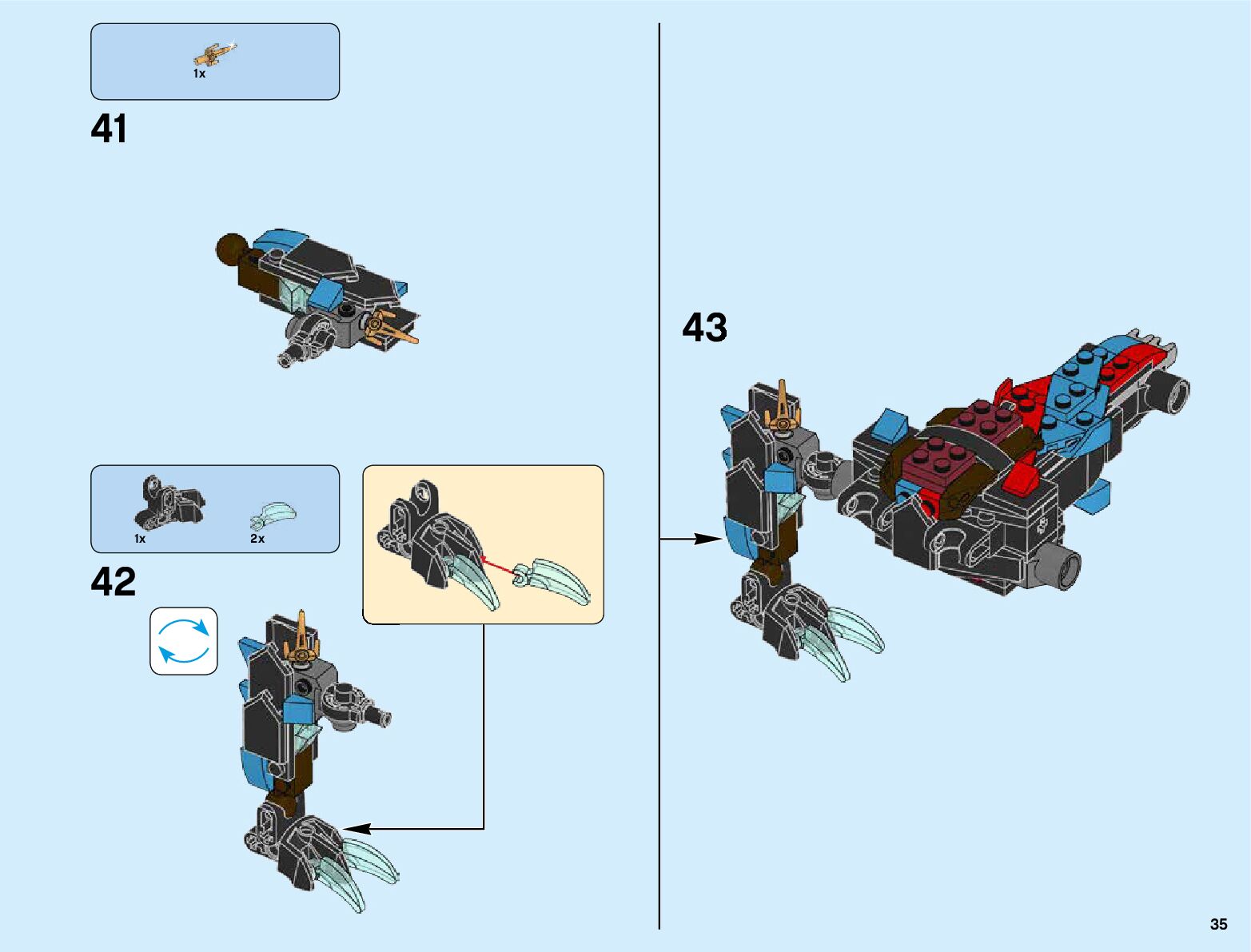 1x

41

1x

2x

42

43

35