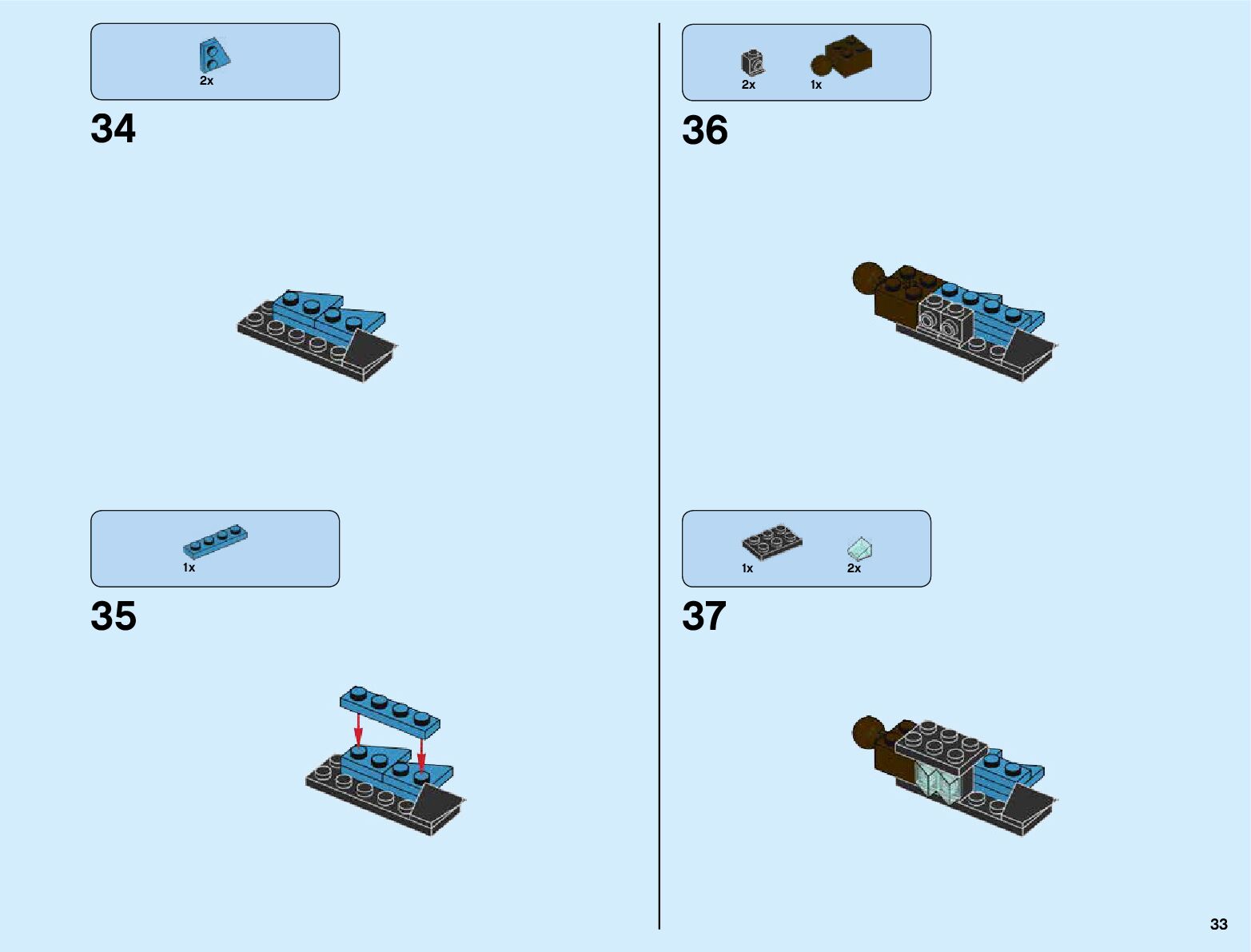 2x

34

1x

35

2x 1x

36

1x 2x

37

33