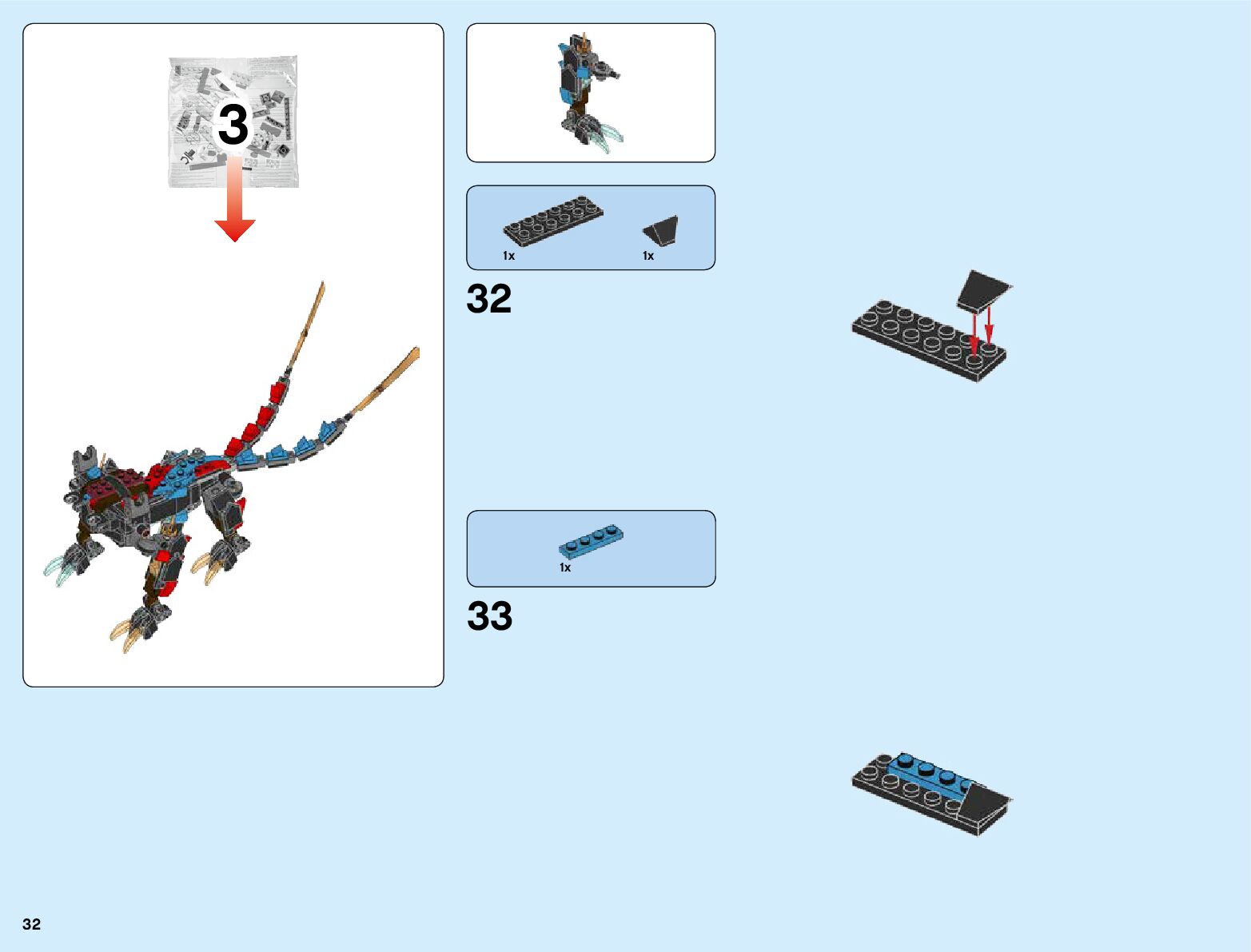 3

1x

1x

32

1x

33

32