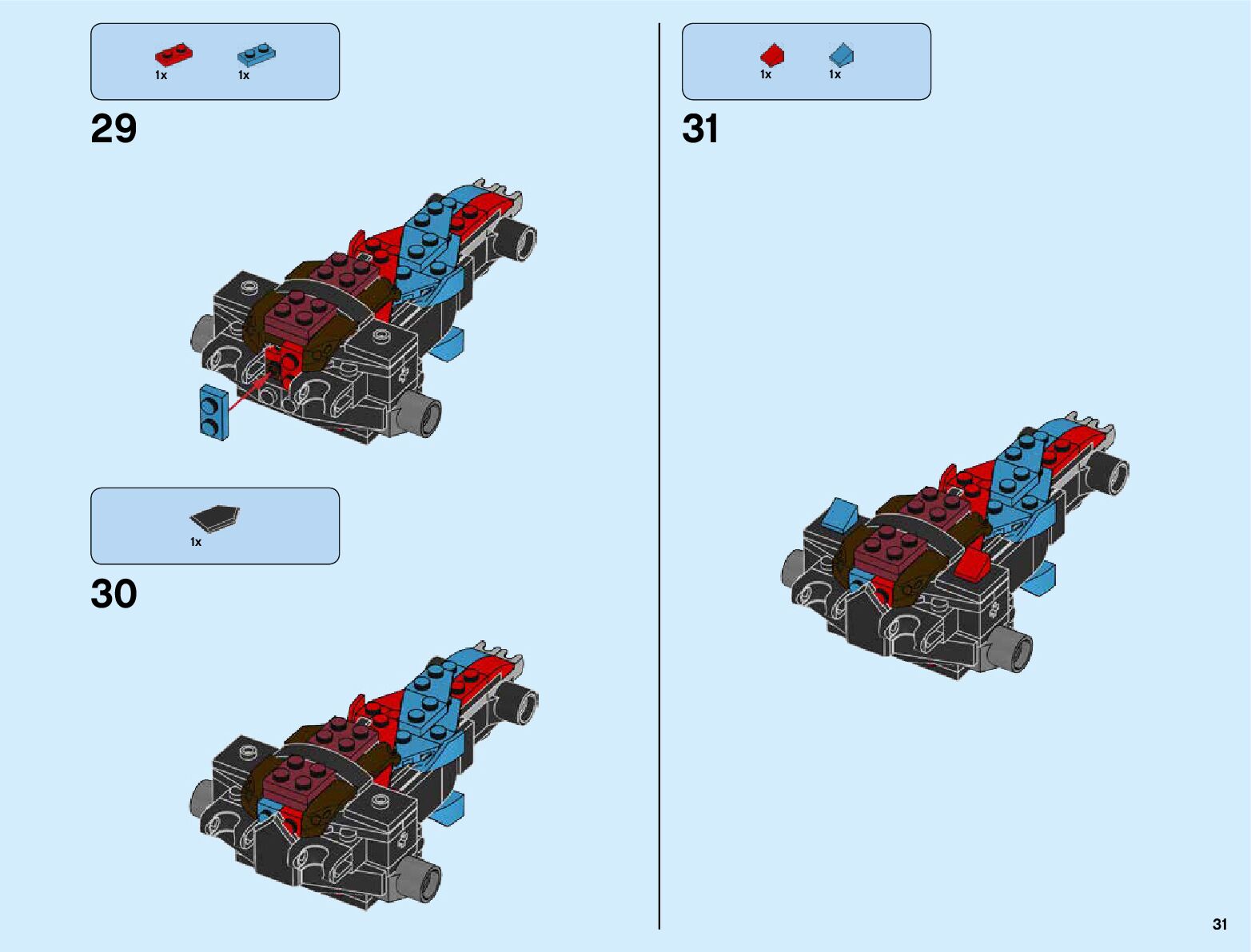 1x 1x

29

1x

30

1x 1x

31

31