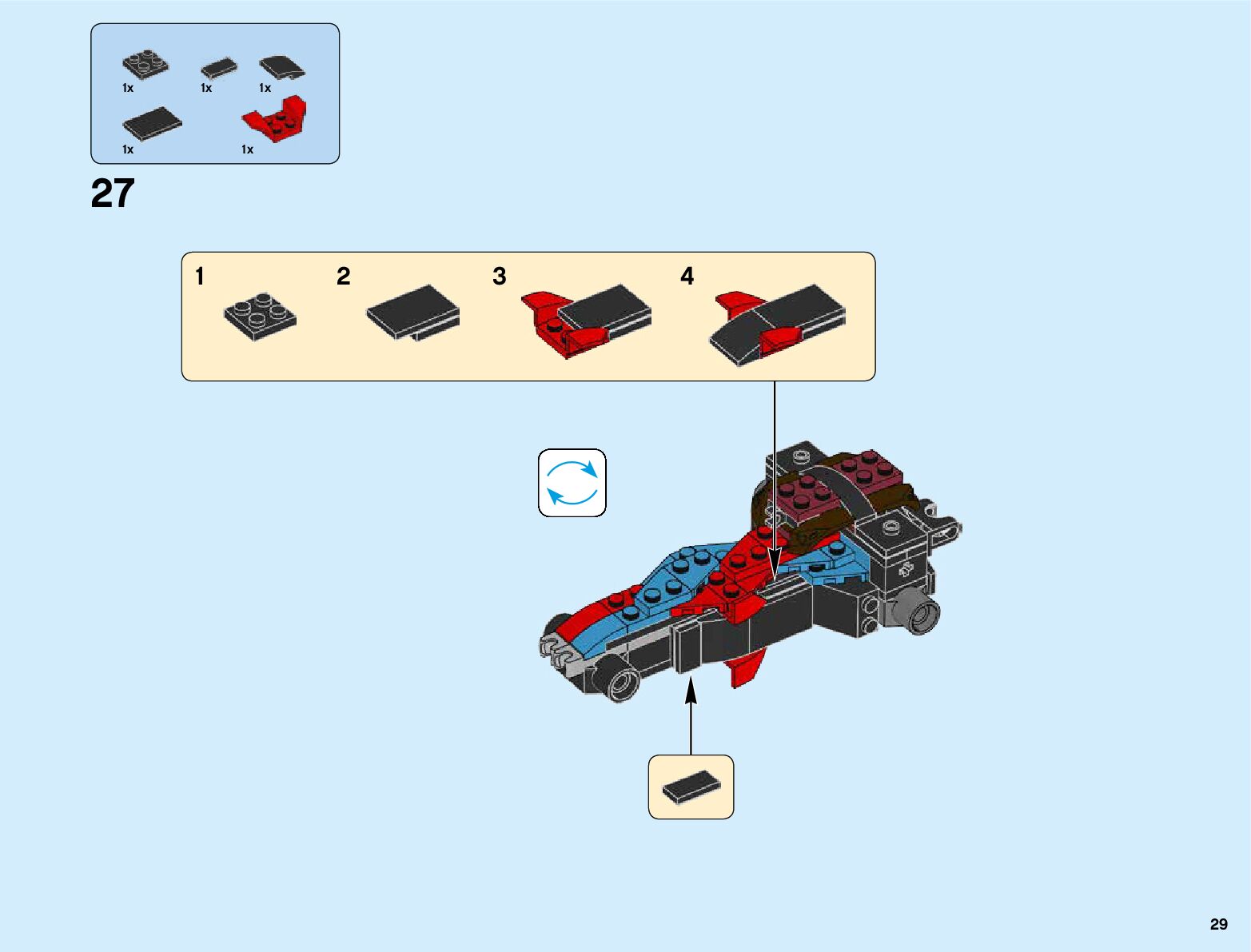 1x 1x 1x
1x 1x

27

1 2 3 4

29