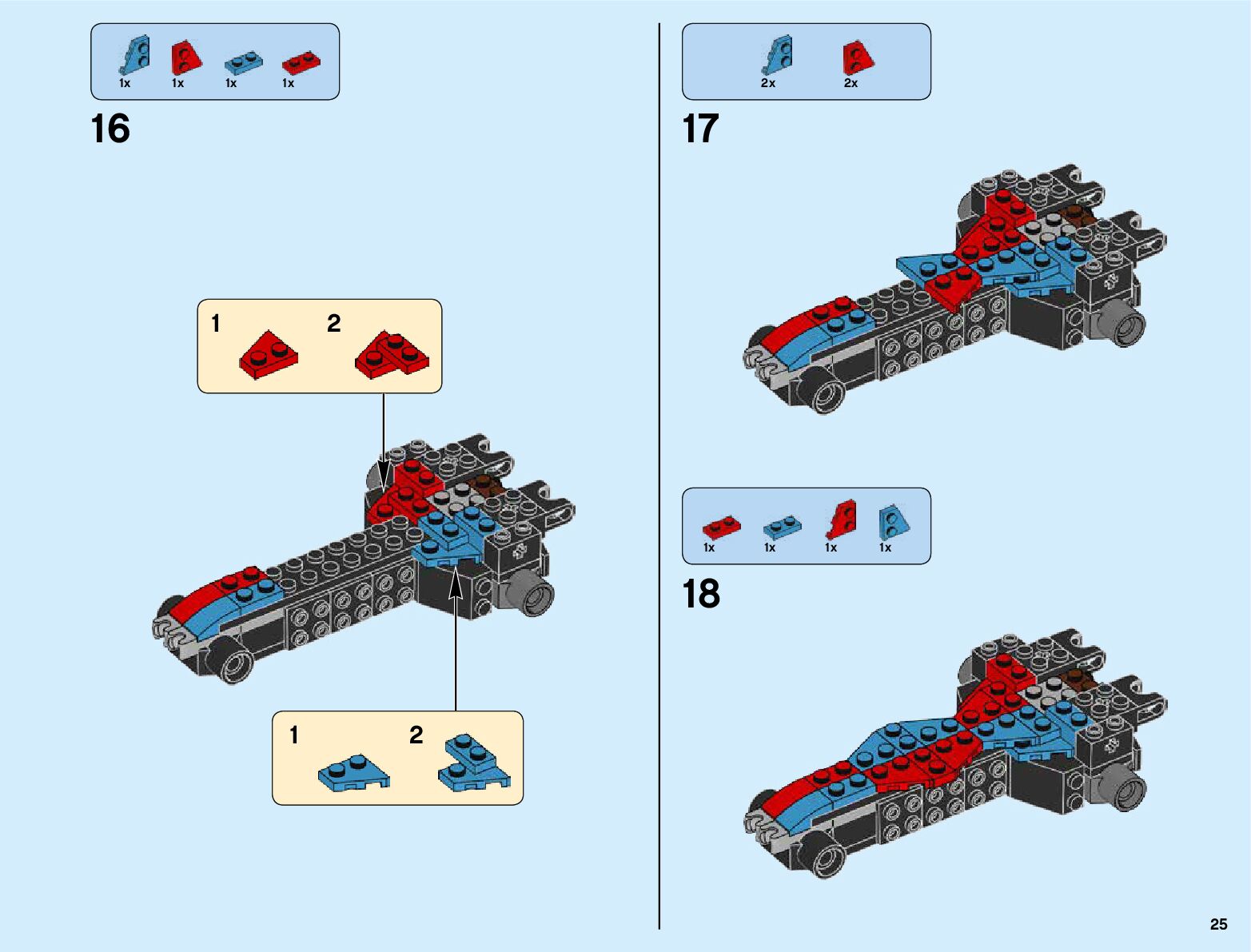 1x 1x 1x 1x

16

1 2

1 2

2x 2x

17

1x 1x 1x 1x

18

25