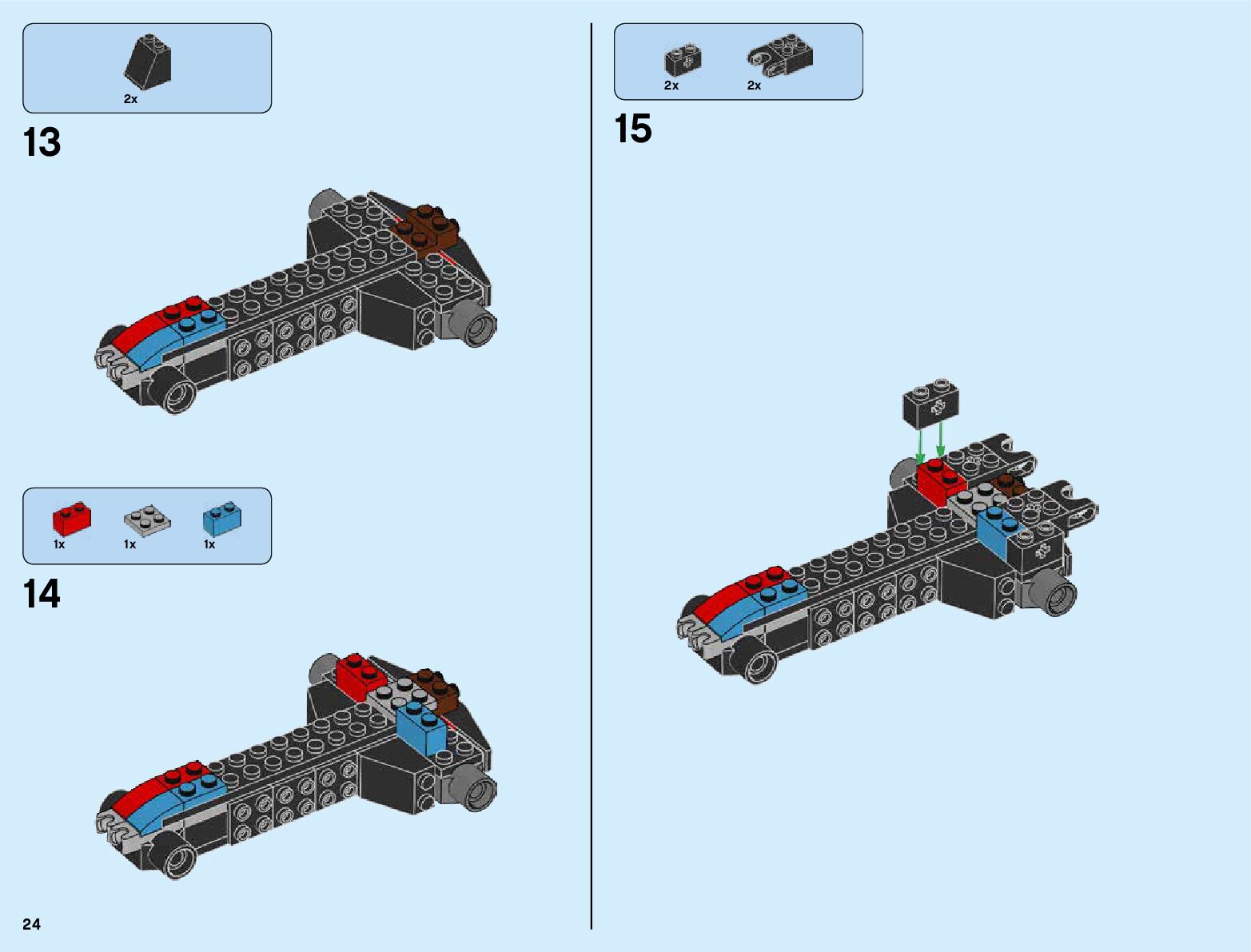 2x

13

1x 1x 1x

14

24

2x 2x

15