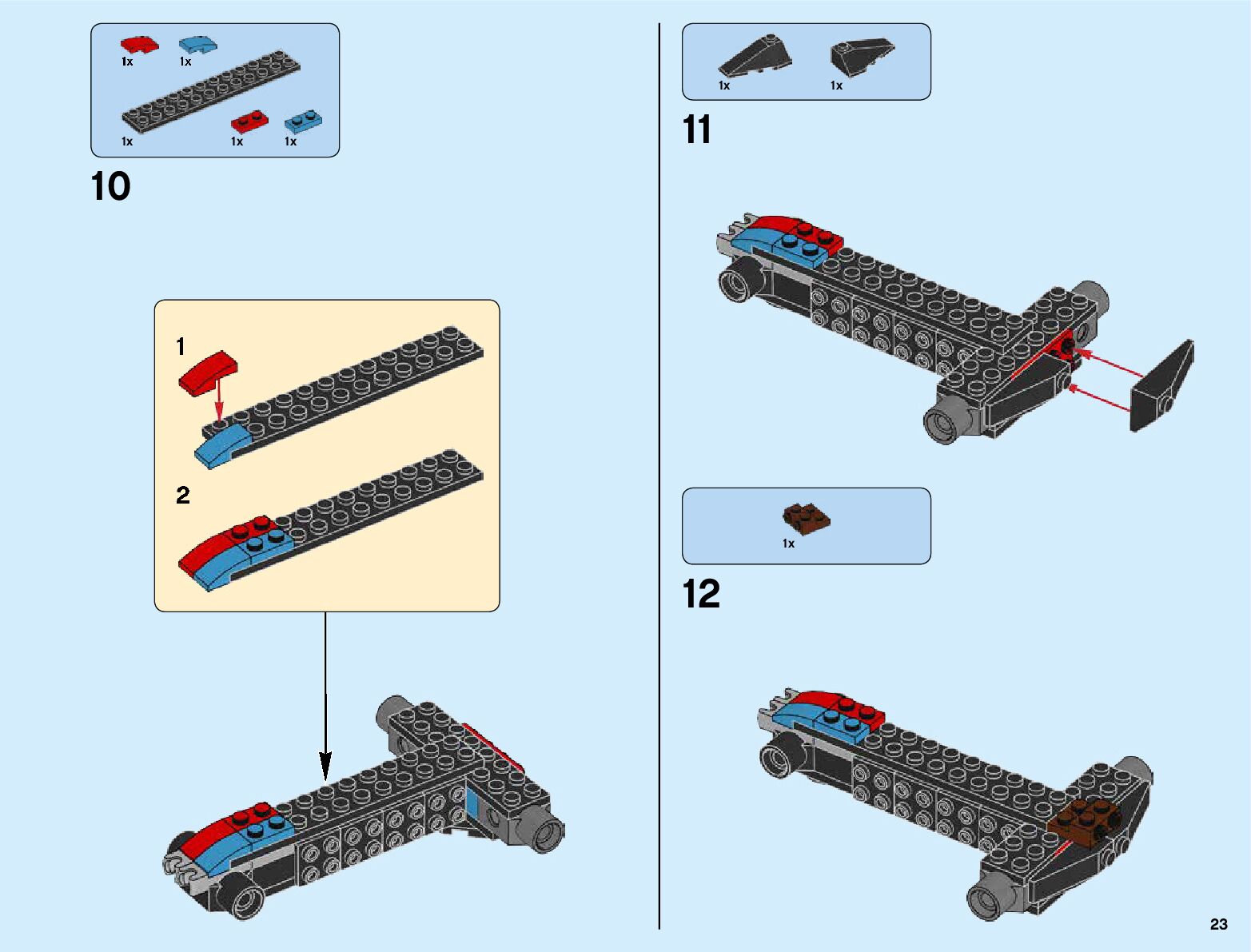 1x 1x

1x 1x 1x

10

1

2

1x 1x

11

1x

12

23