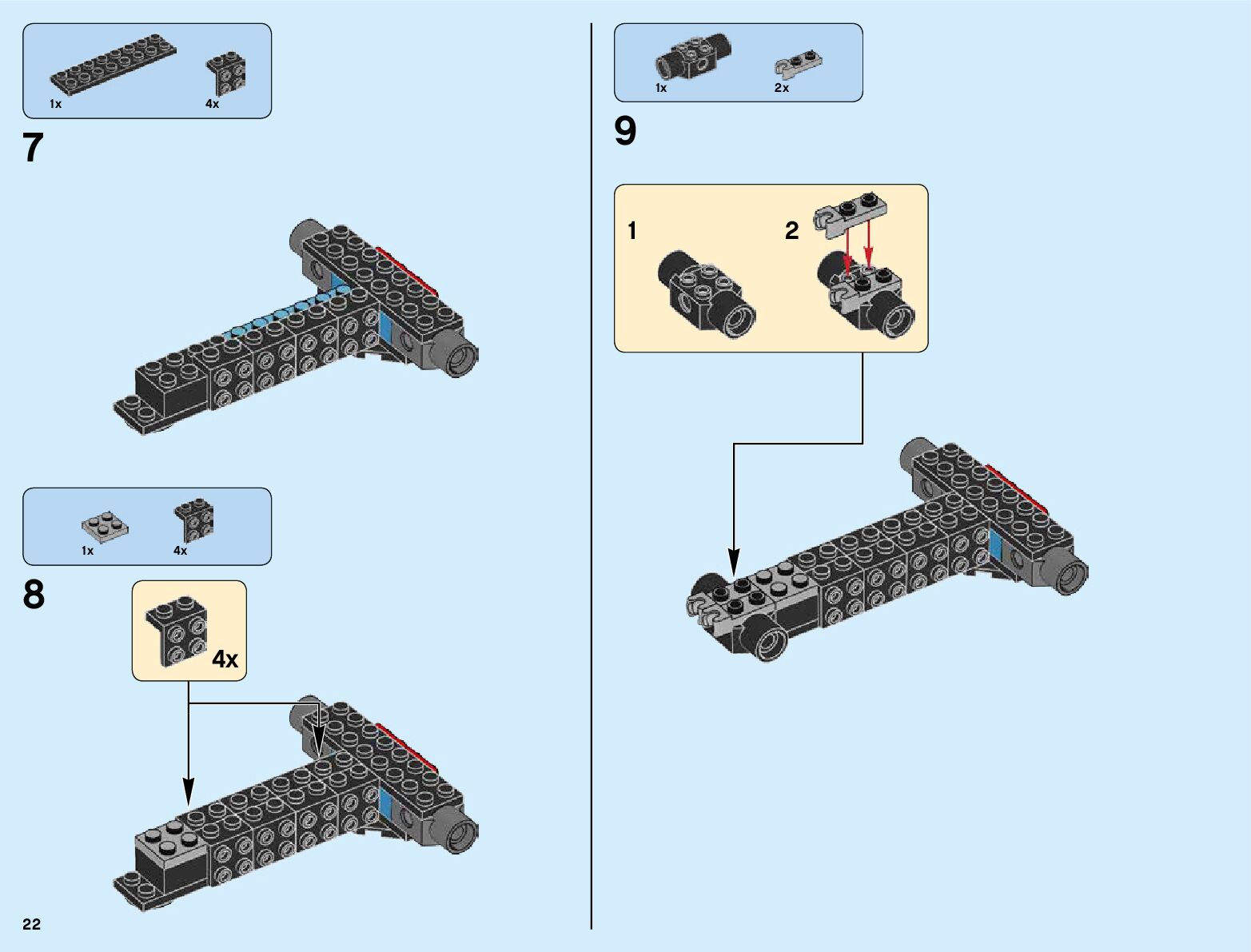 1x 4x

7

1x 4x

8

4x

22

1x 2x

9

1

2