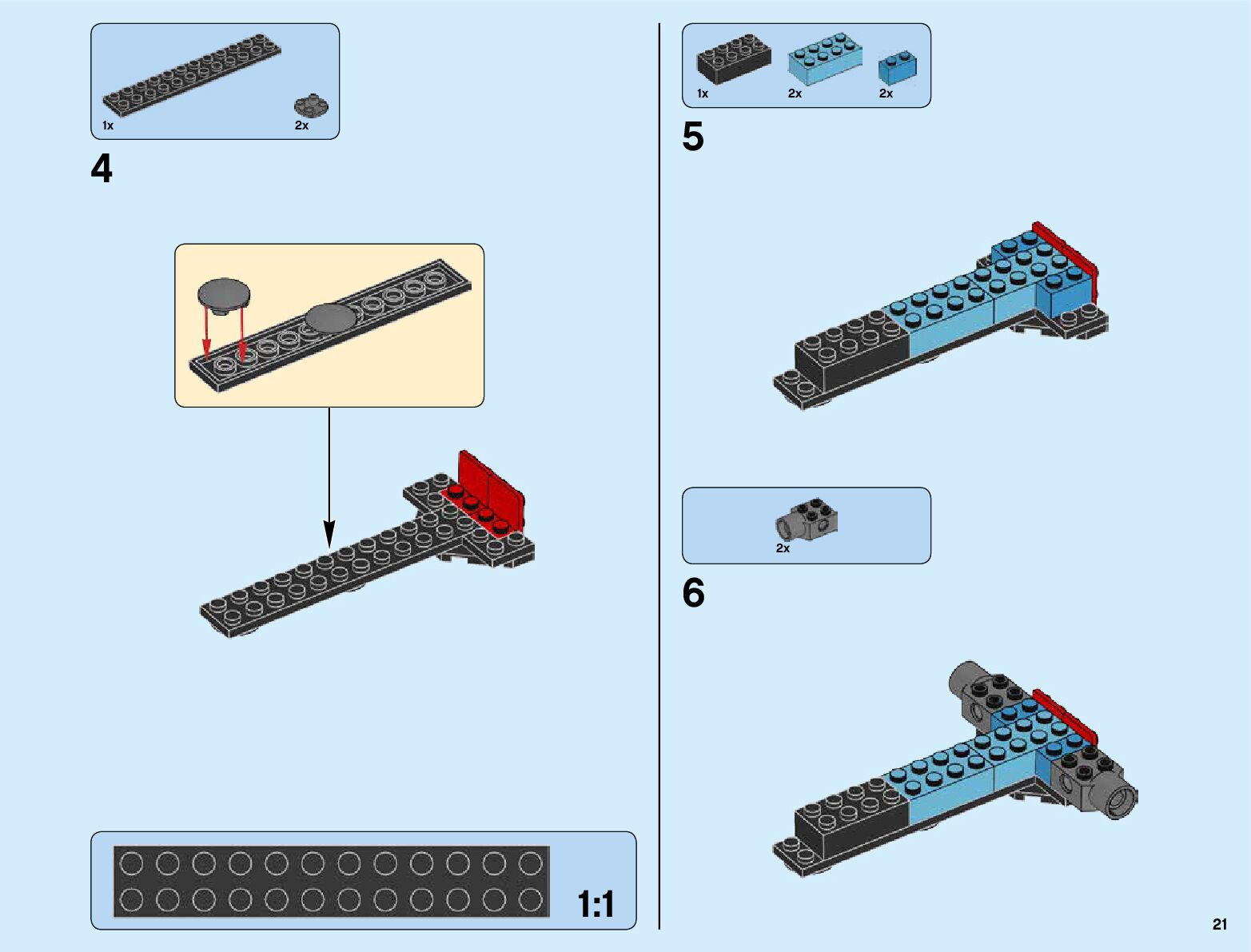 1x
2x

4

1:1

1x
2x
2x

5

2x

6

21