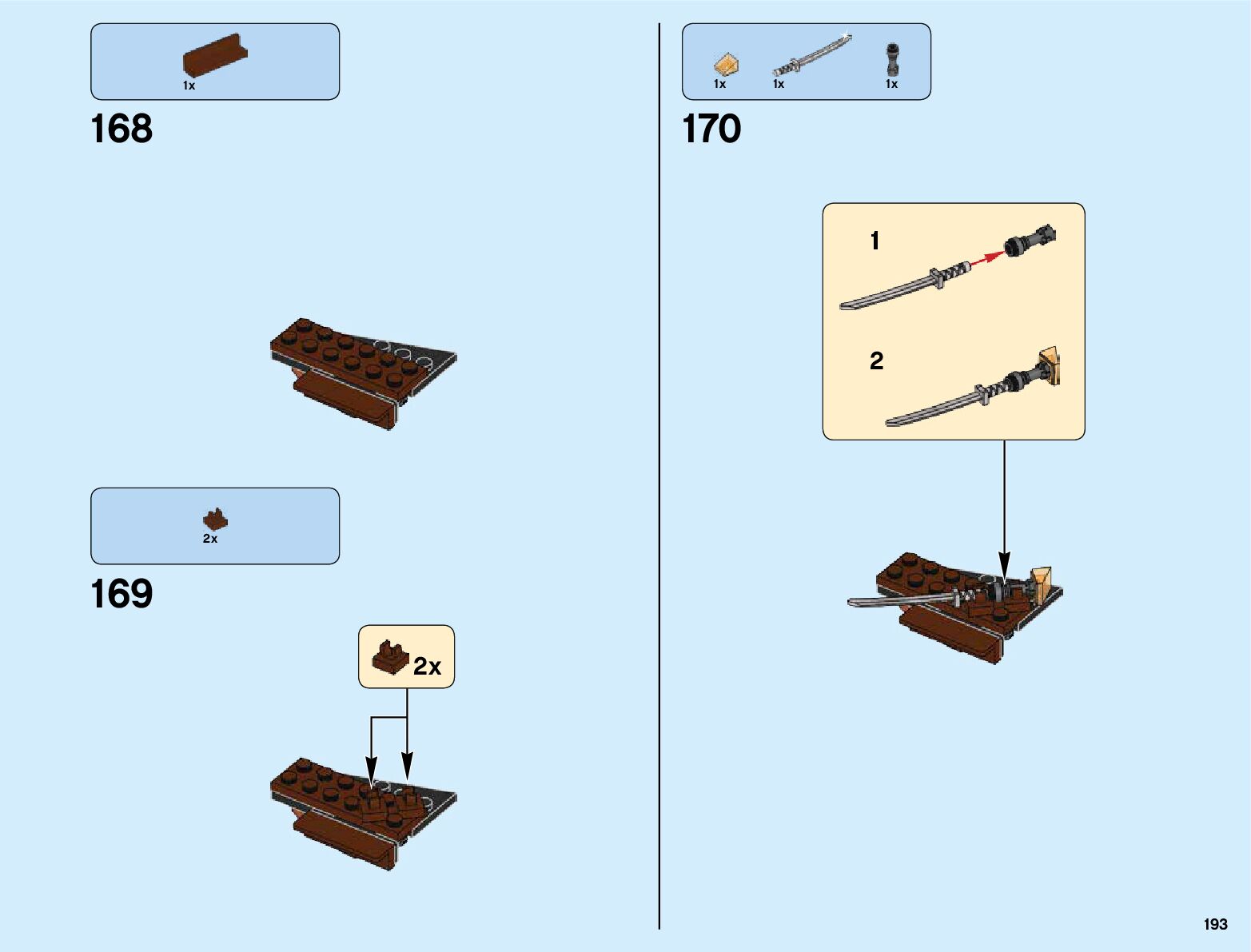 1x

168

2x

169

2x

1x 1x 1x

170

1

2

193